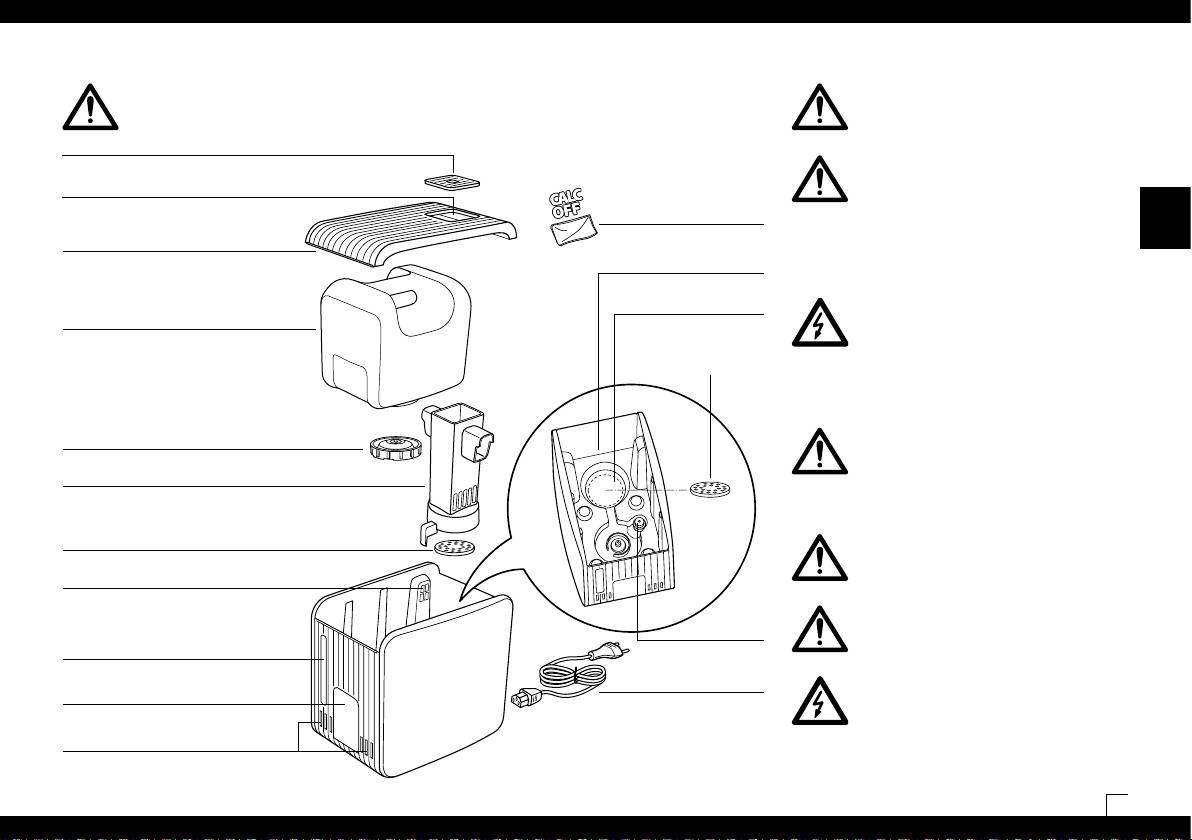 CALC OFF