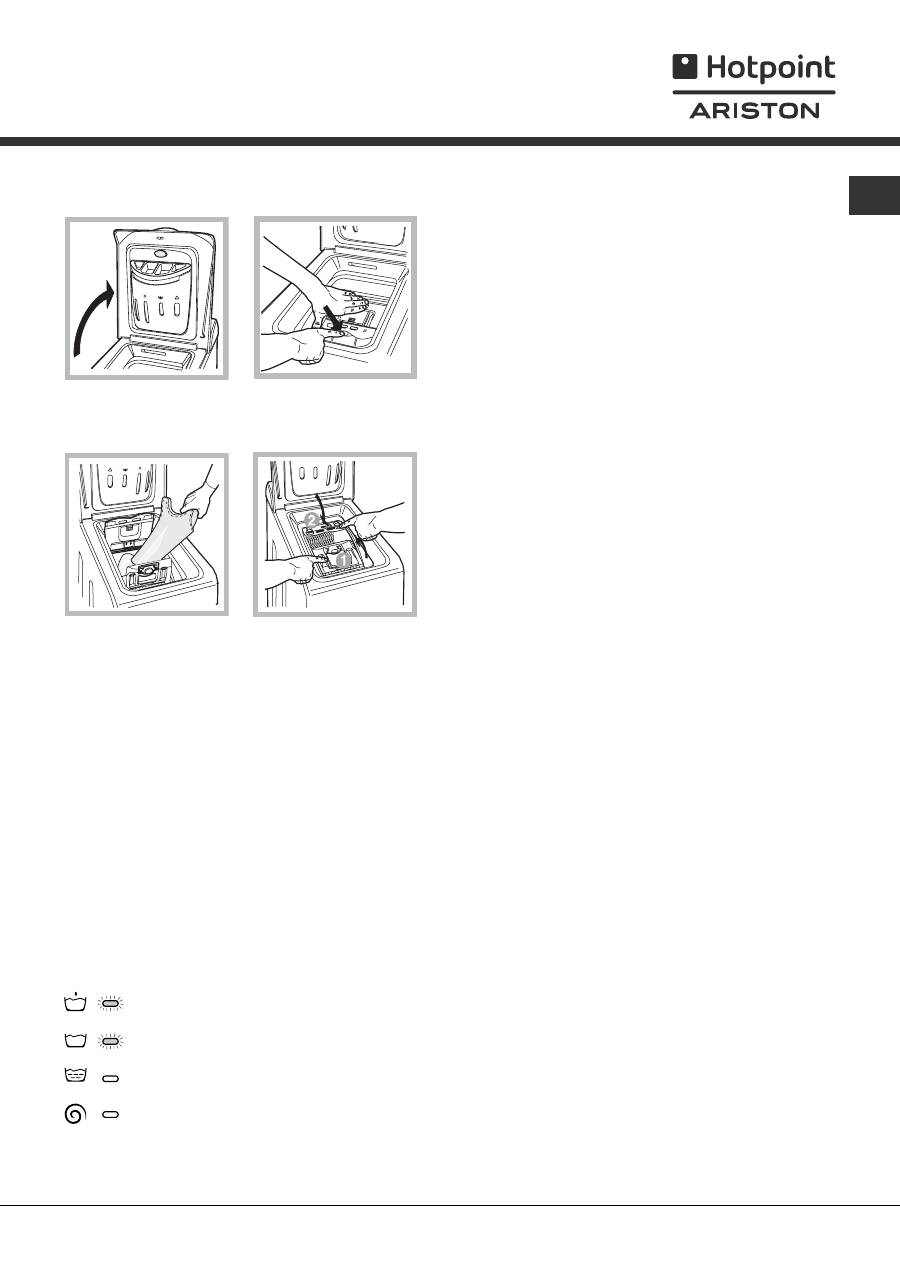 Hotpoint
ARISTON

2
1