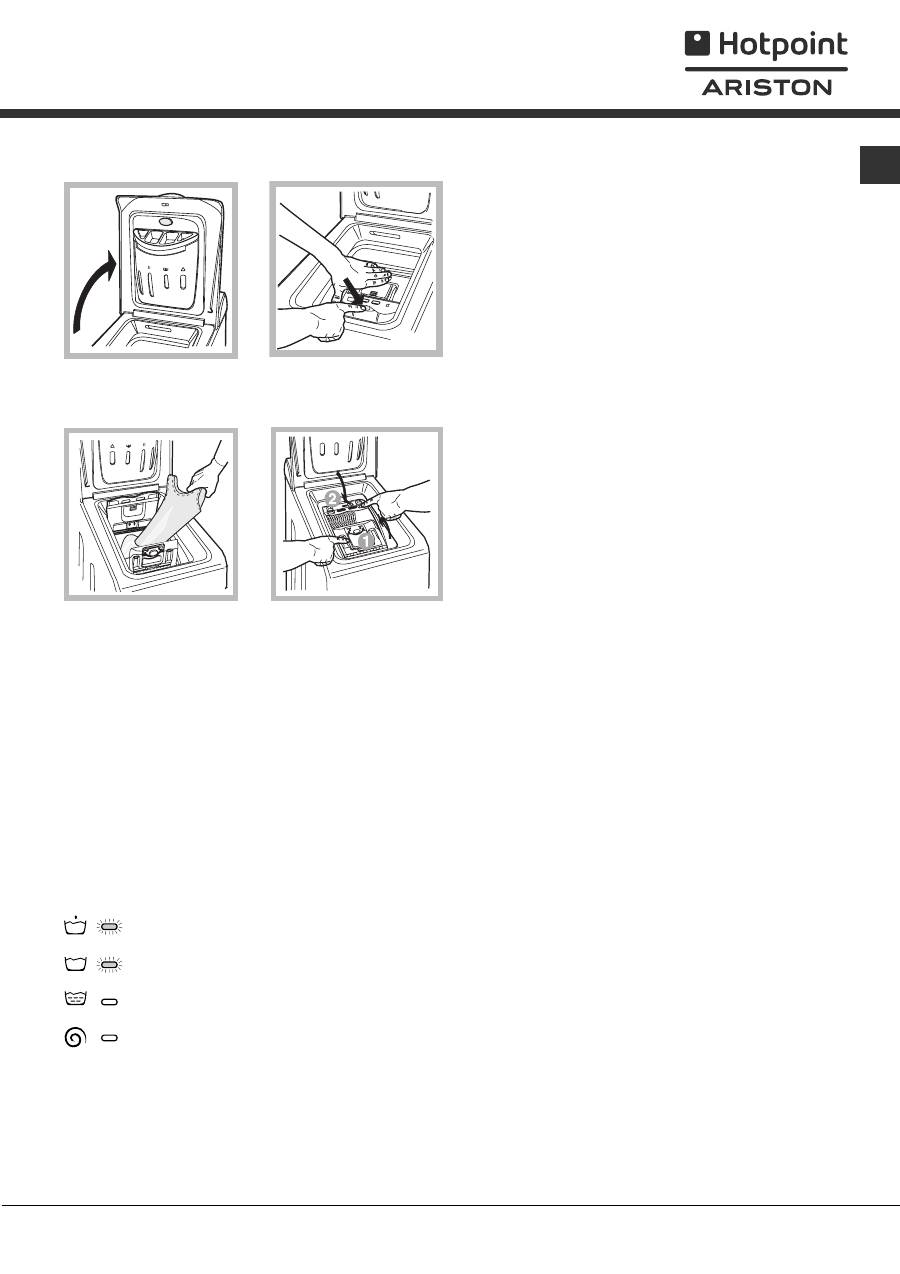 Hotpoint
ARISTON

2
1