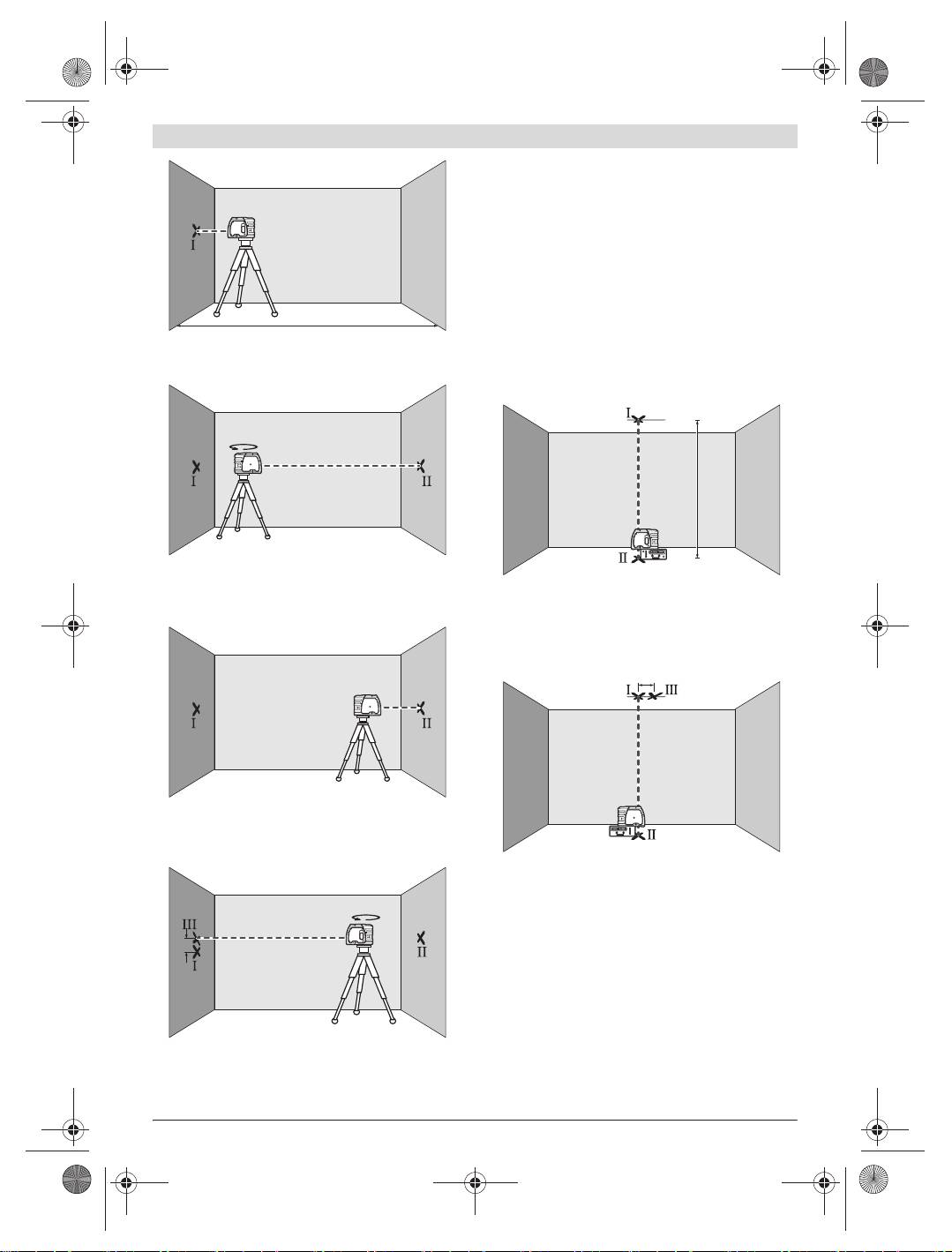 I

I

II

I

II

III

I

II

I

II

I

III

II