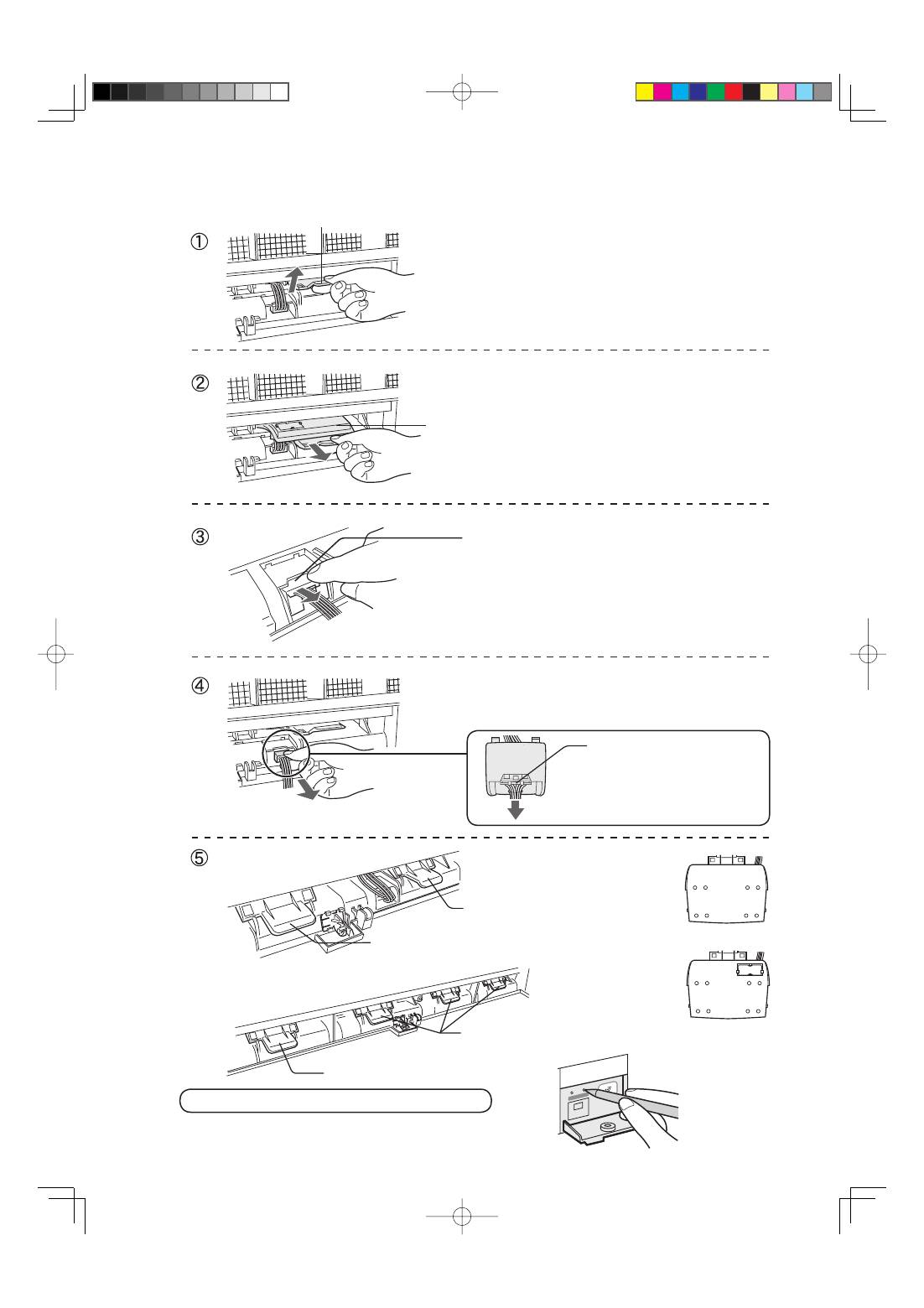 ①

②

③

④

⑤