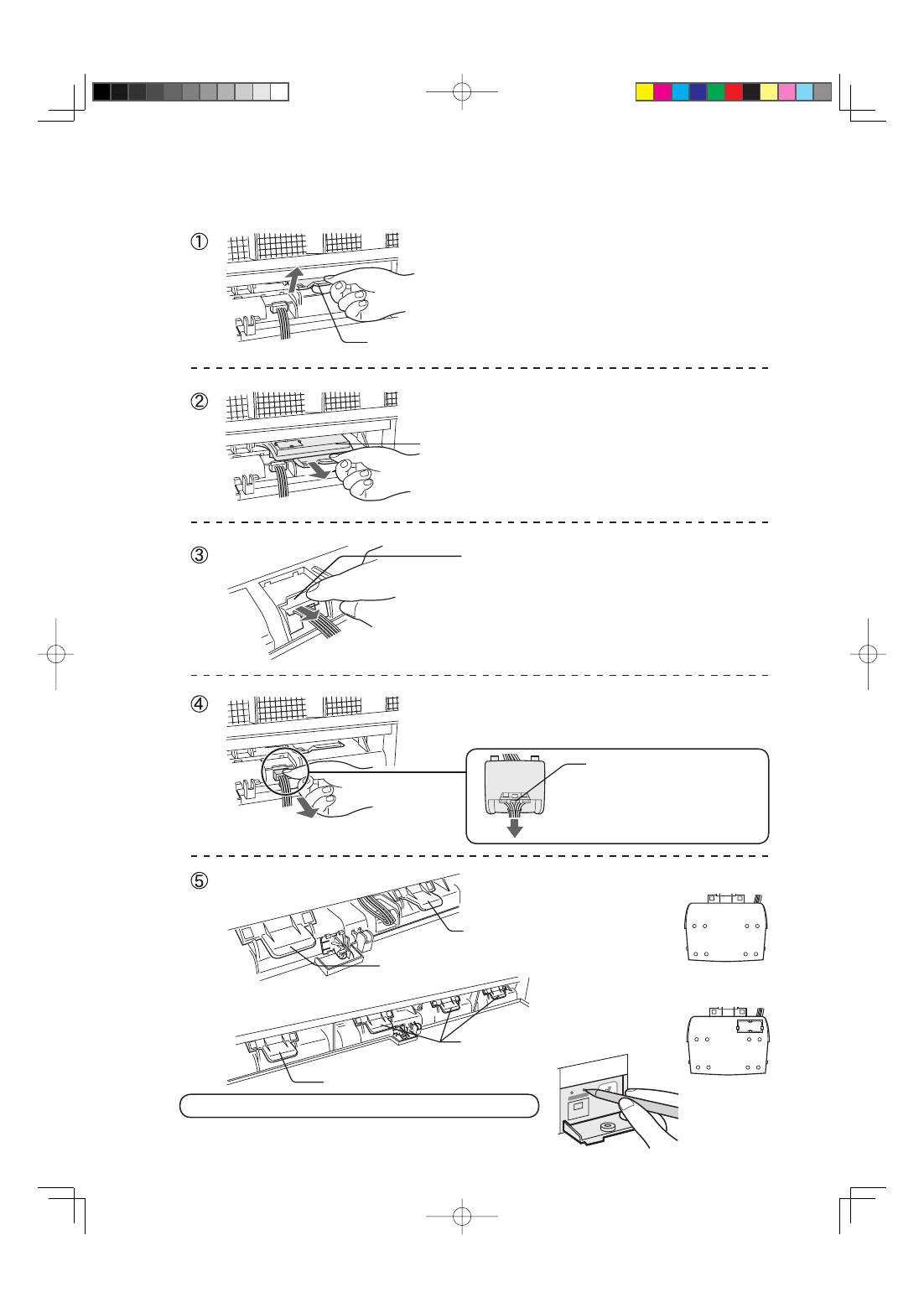 ①

②

③

④

⑤