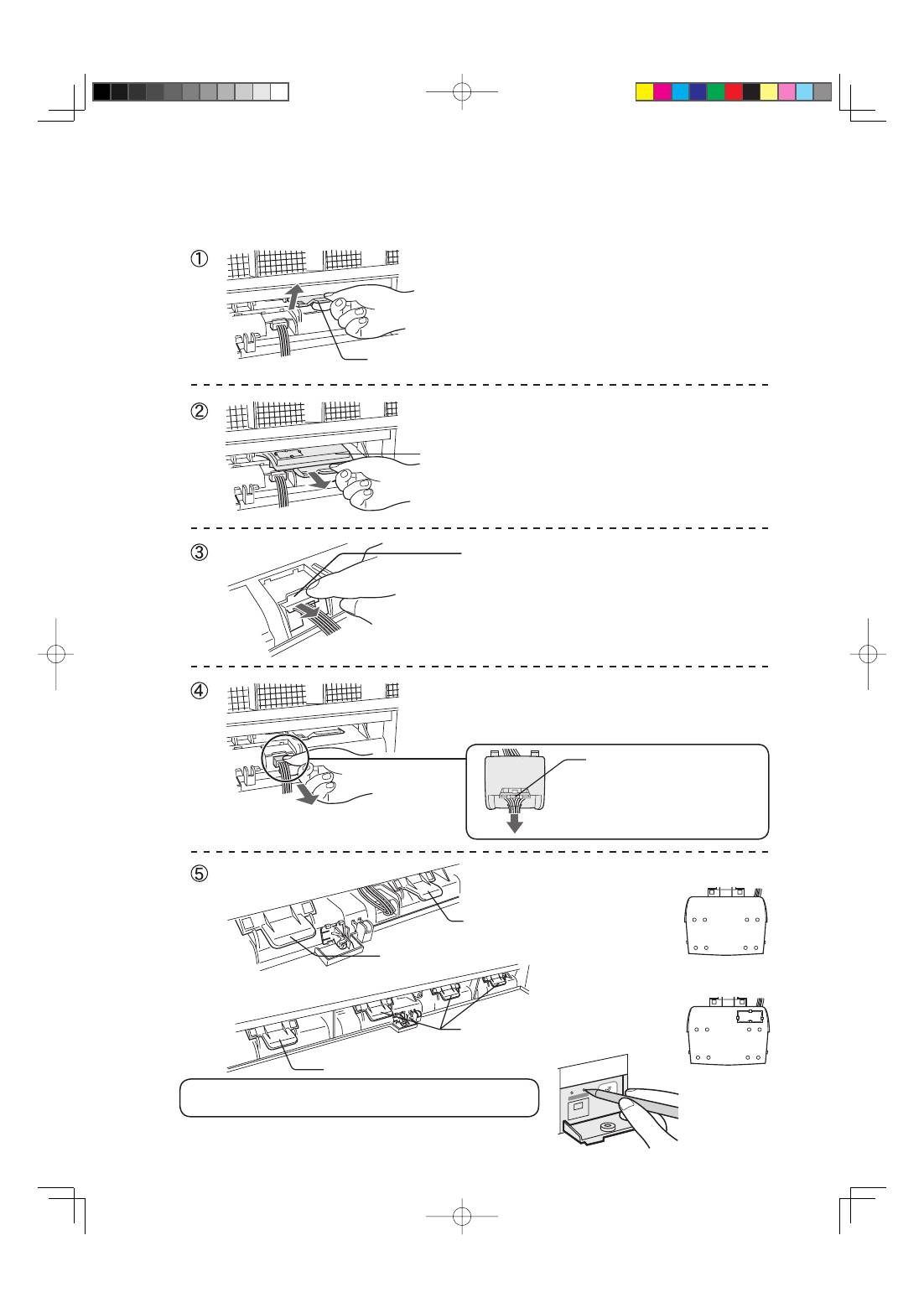 ①

②

③

④

⑤