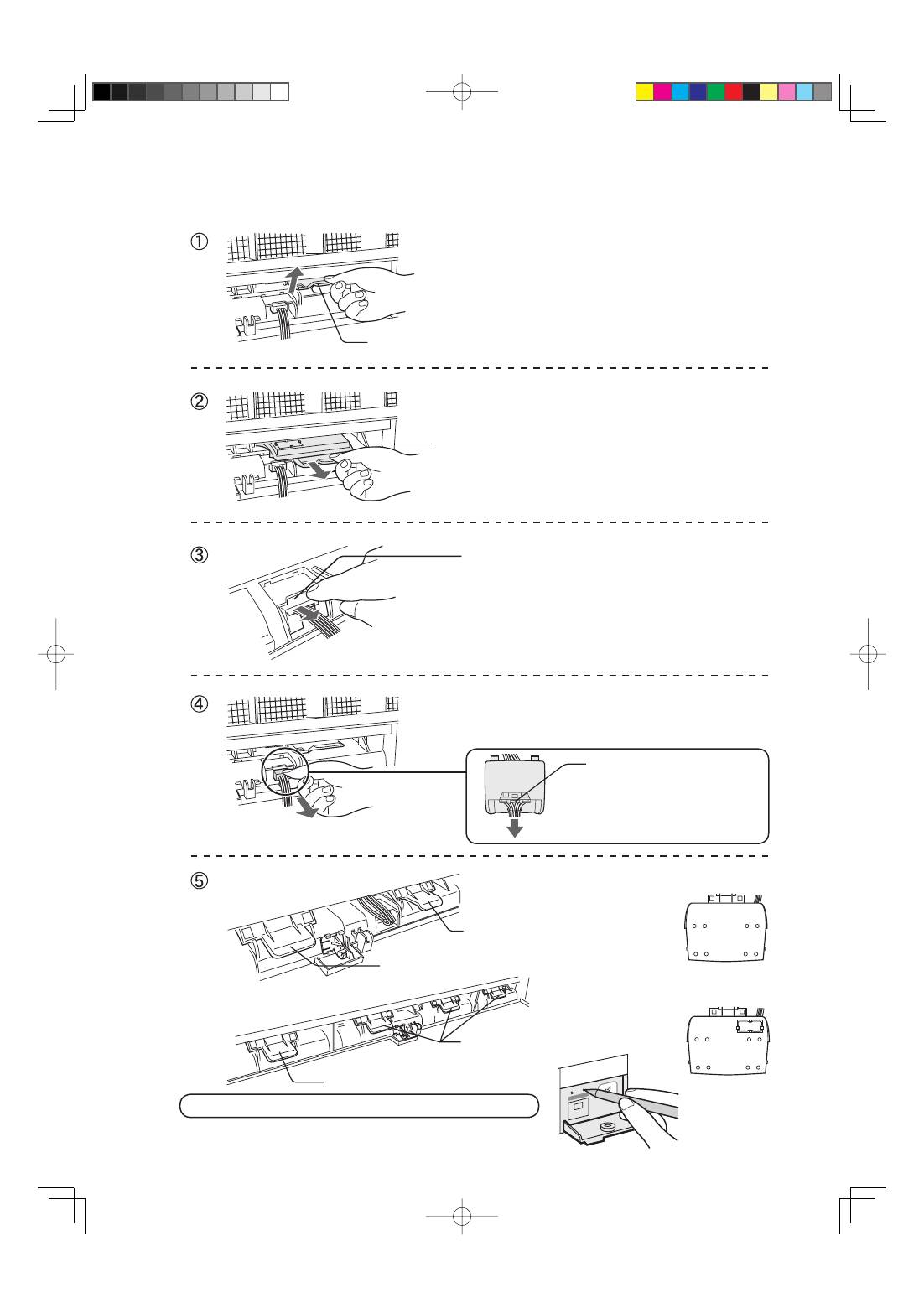 ①

②

③

④

⑤