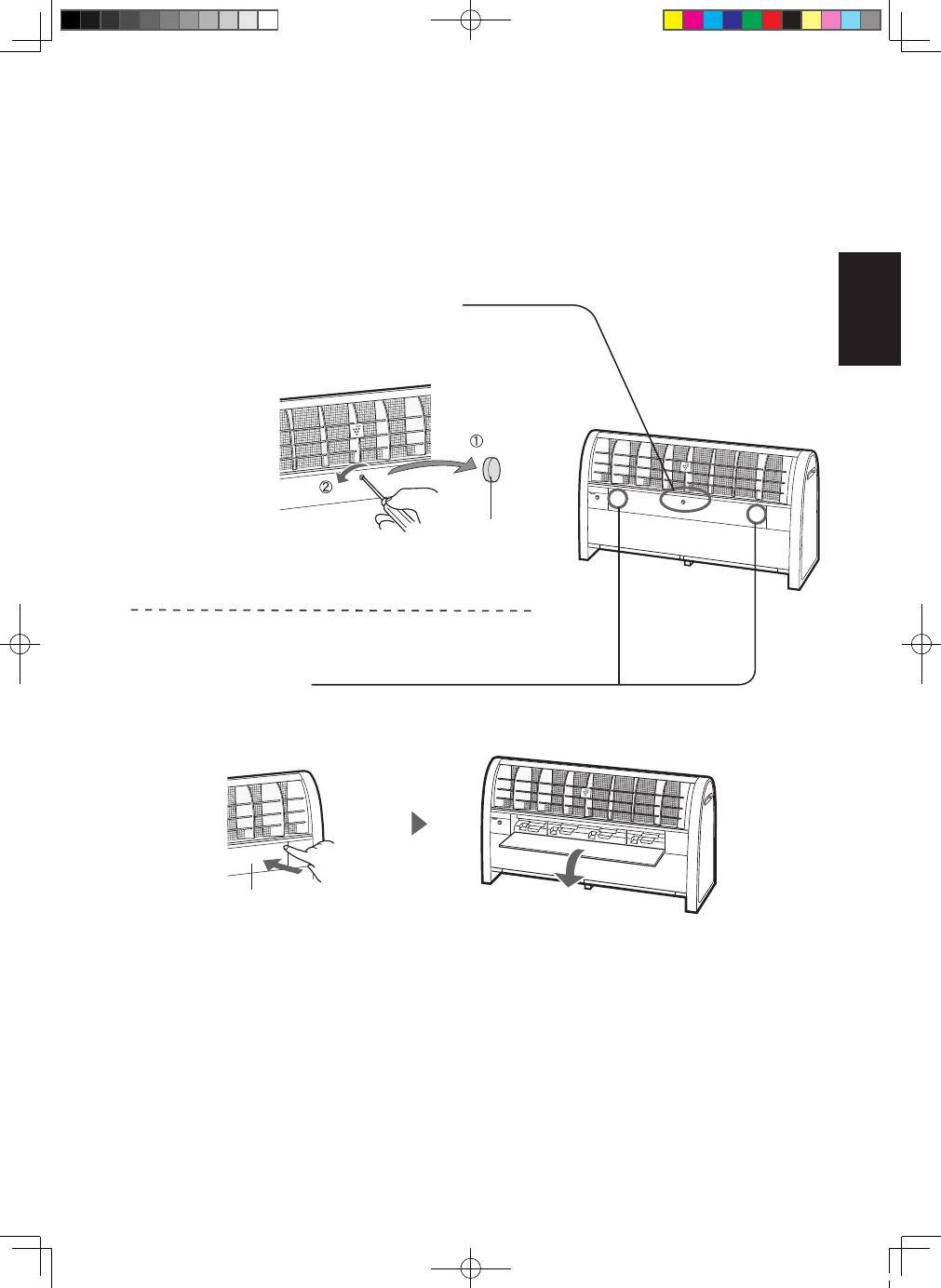 ①
②