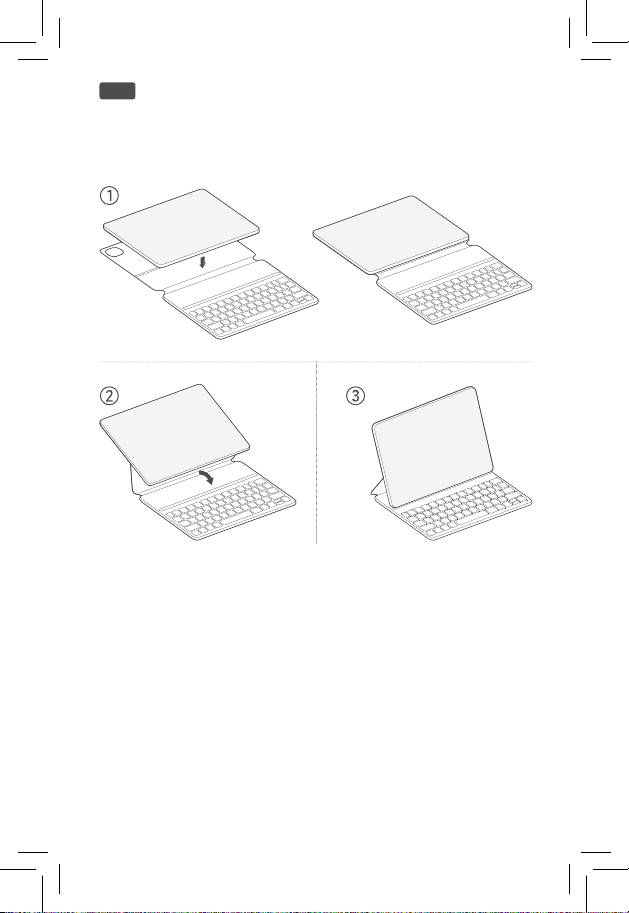 ①

②

③