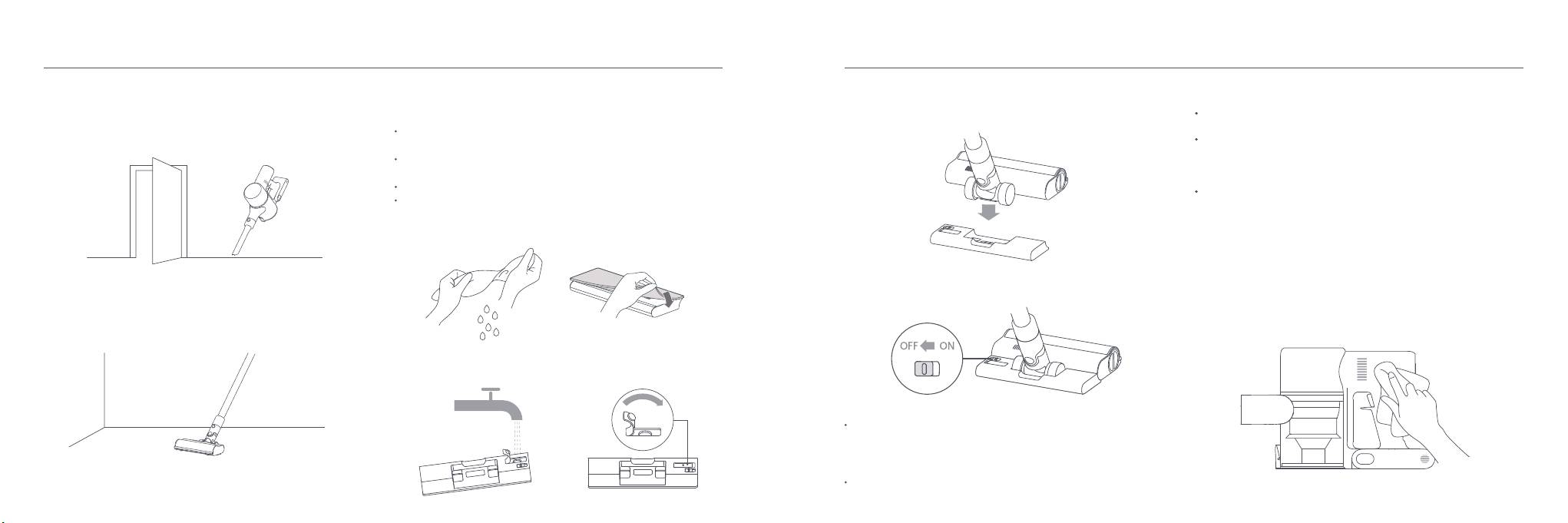 OFF ON