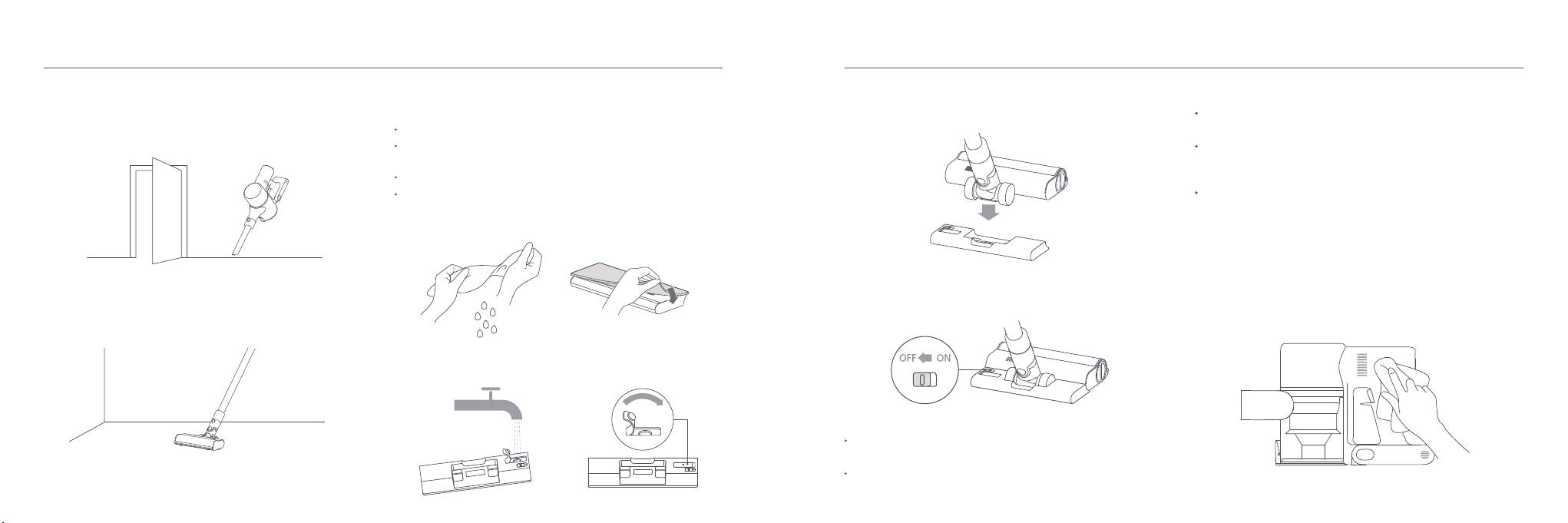 OFF ON