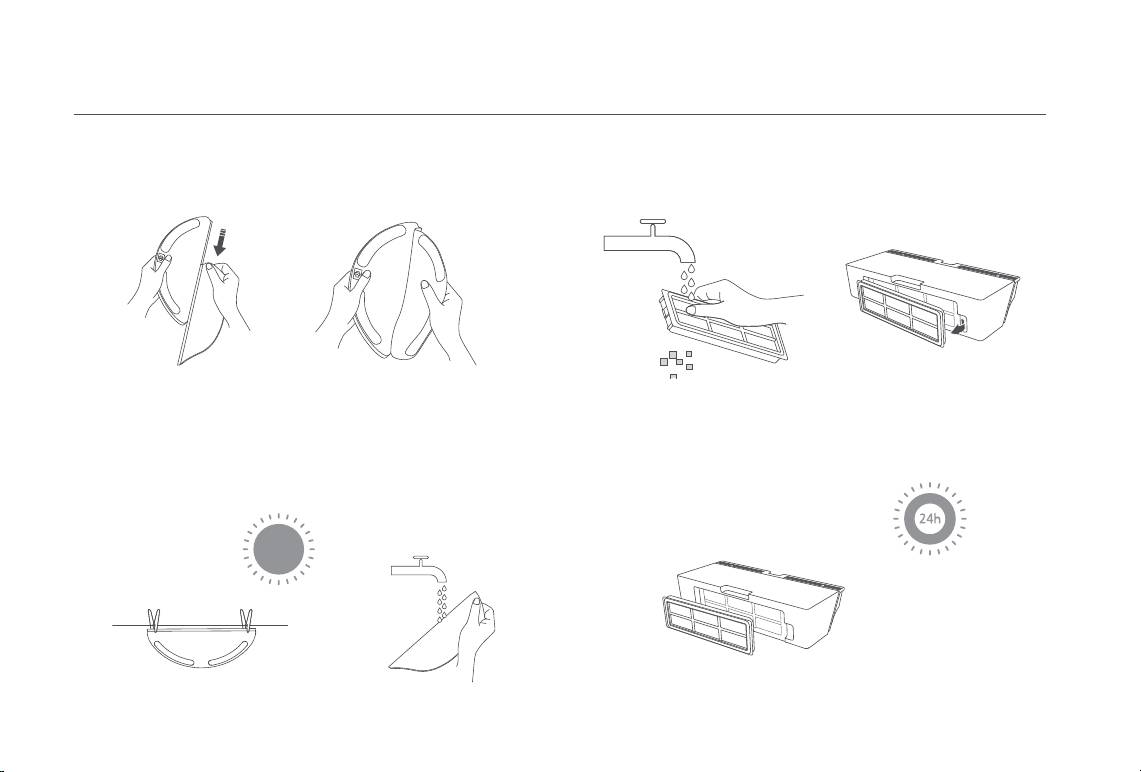 24h