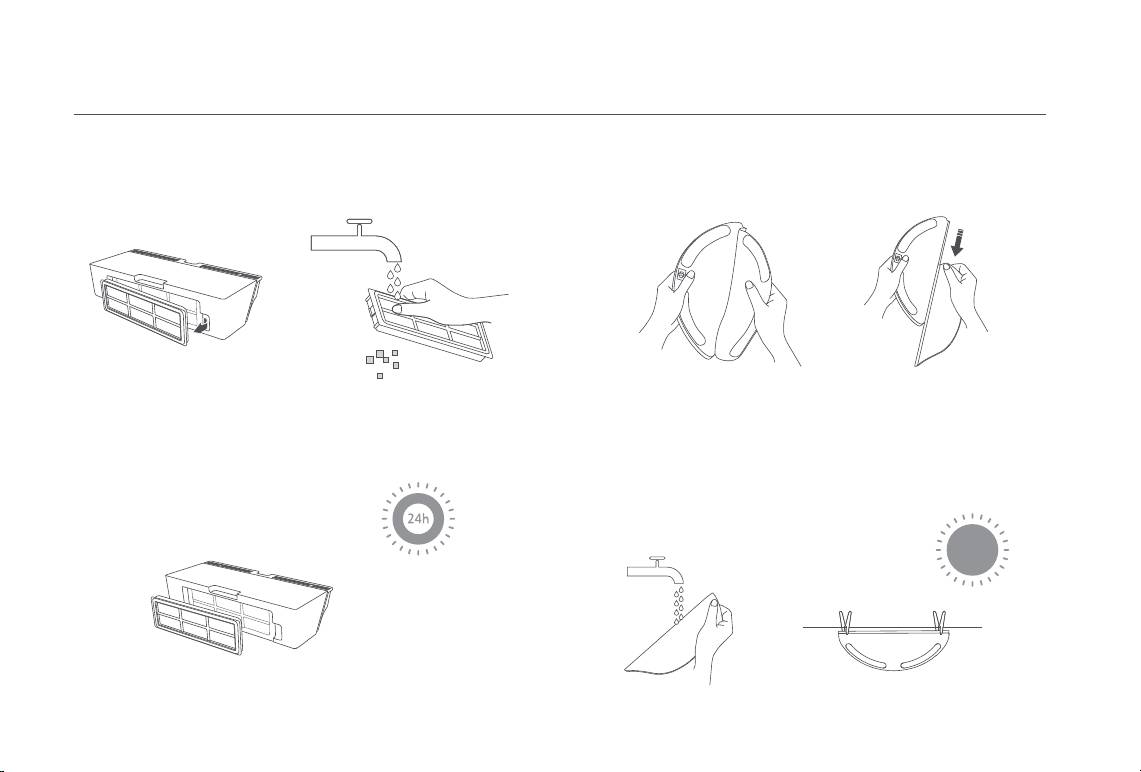 24h