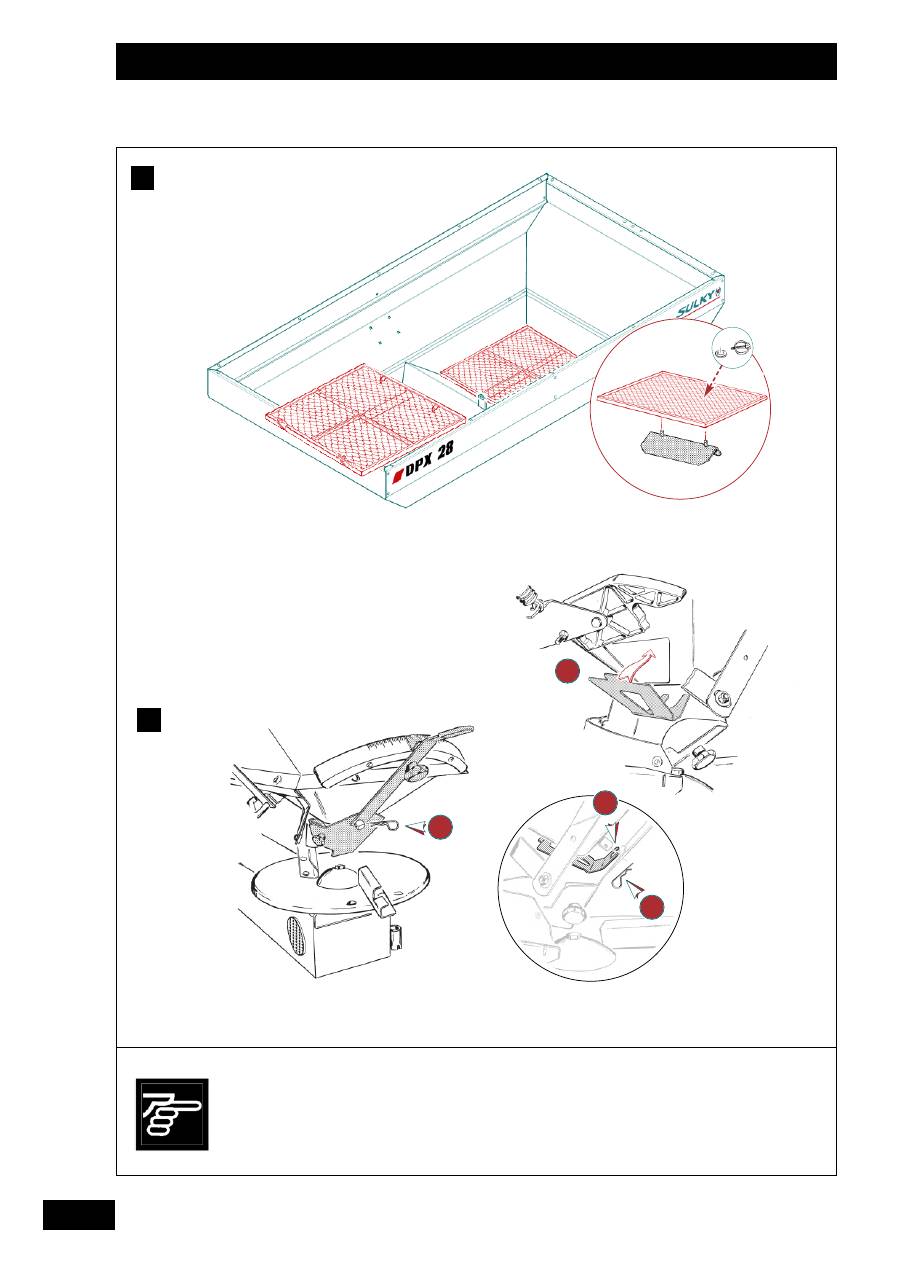 SULKY

DPX 28