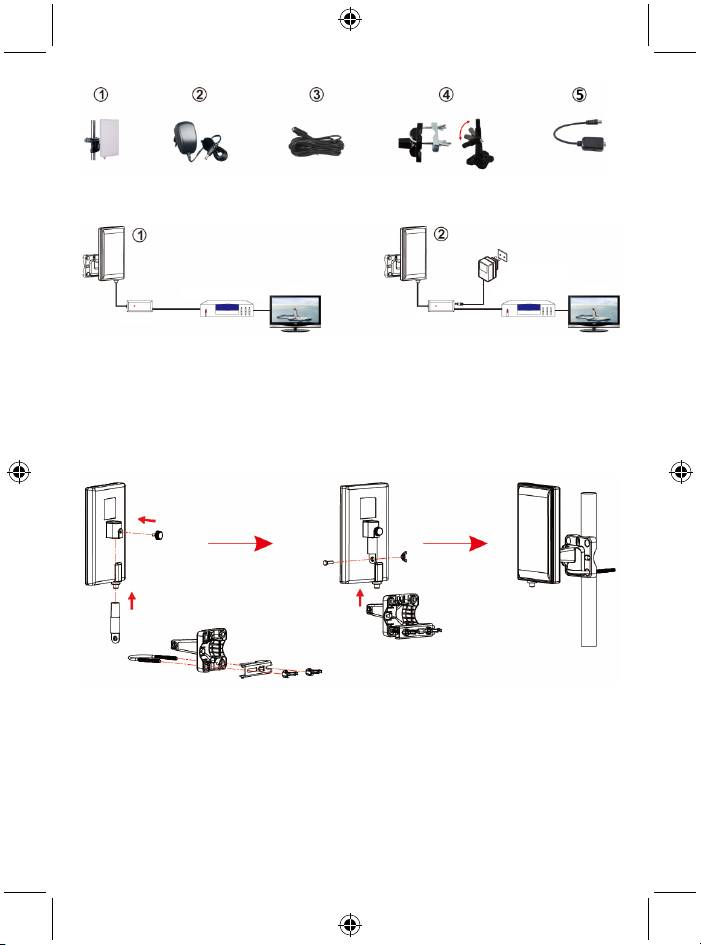 ①
②
③
④
⑤
①
②