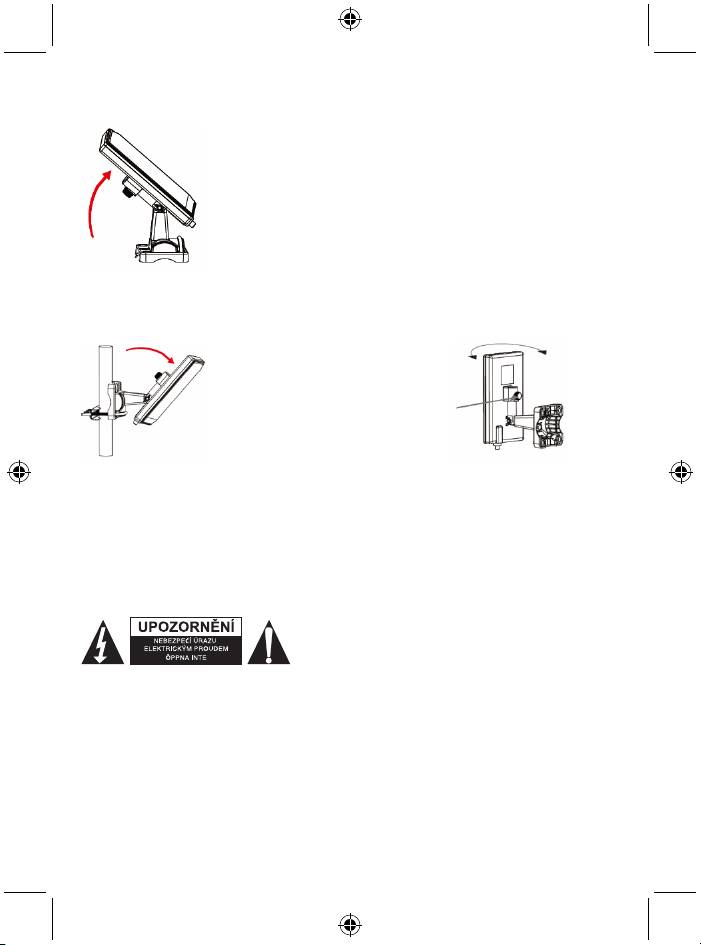 UPOZORNĚNÍ
NEBEZPEČÍ ÚRAZU
ELEKTRICKÝM PROUDEM
ÖPPNA INTE