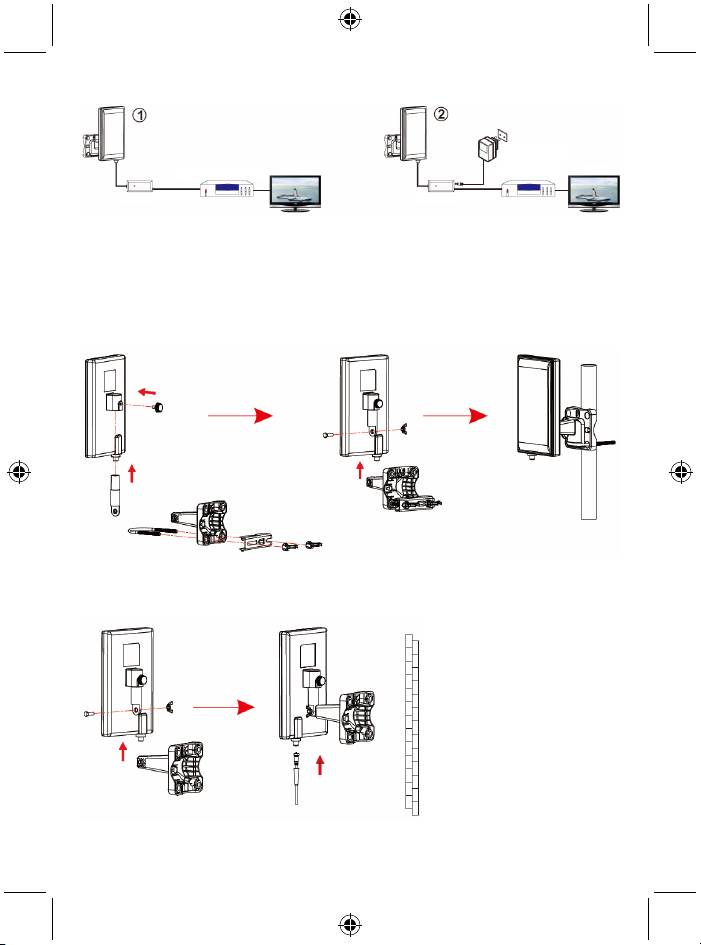 ①

②