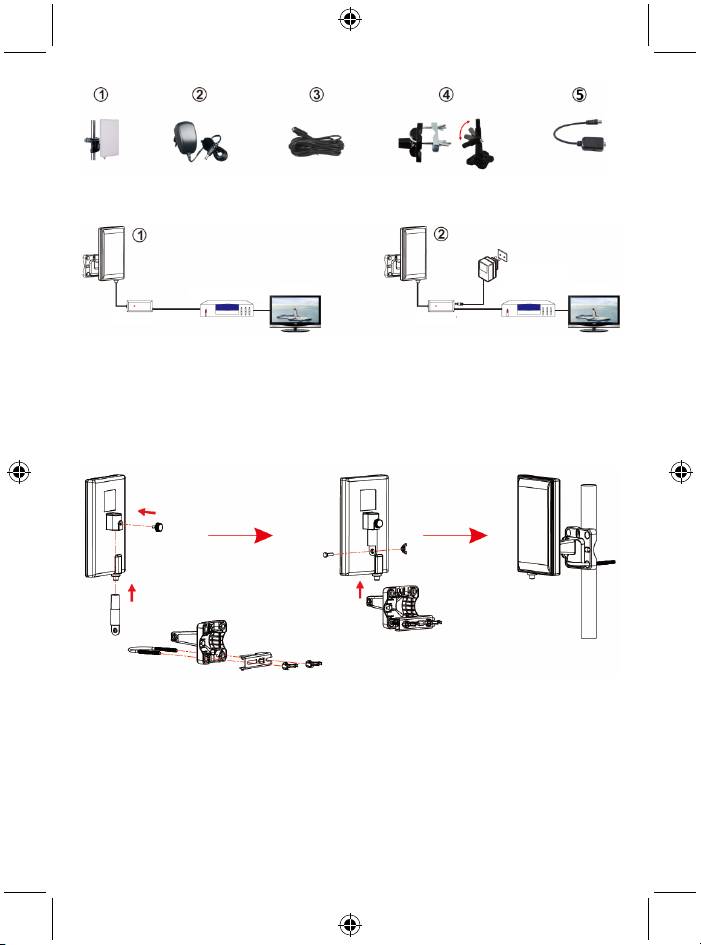 ①
②
③
④
⑤

①

②