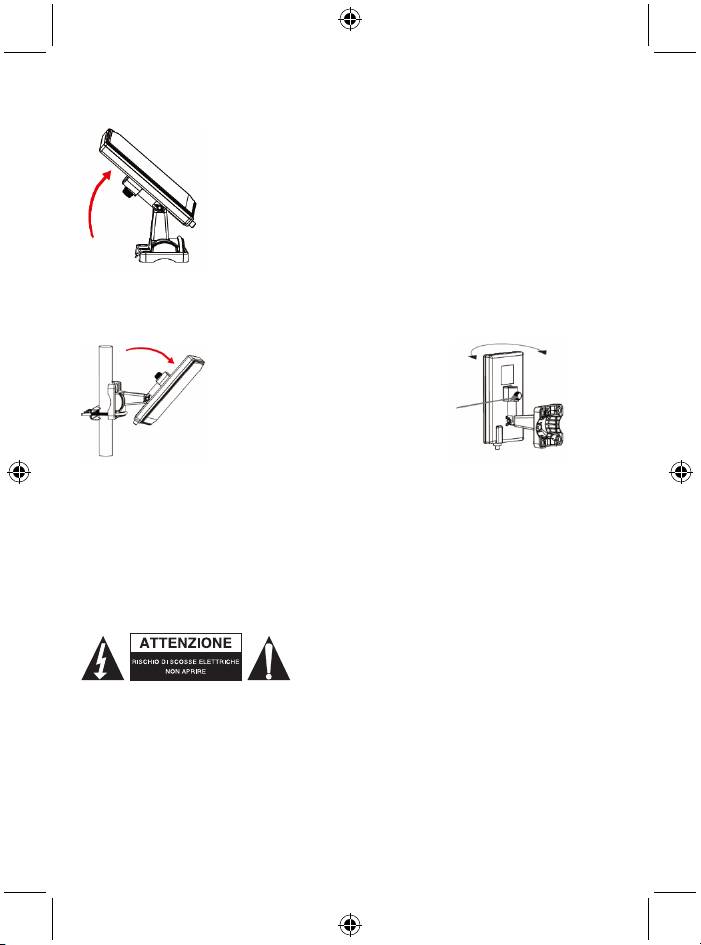 ATTENZIONE
RISCHIO DI SCOSSE ELETTRICHE
NON APRIRE