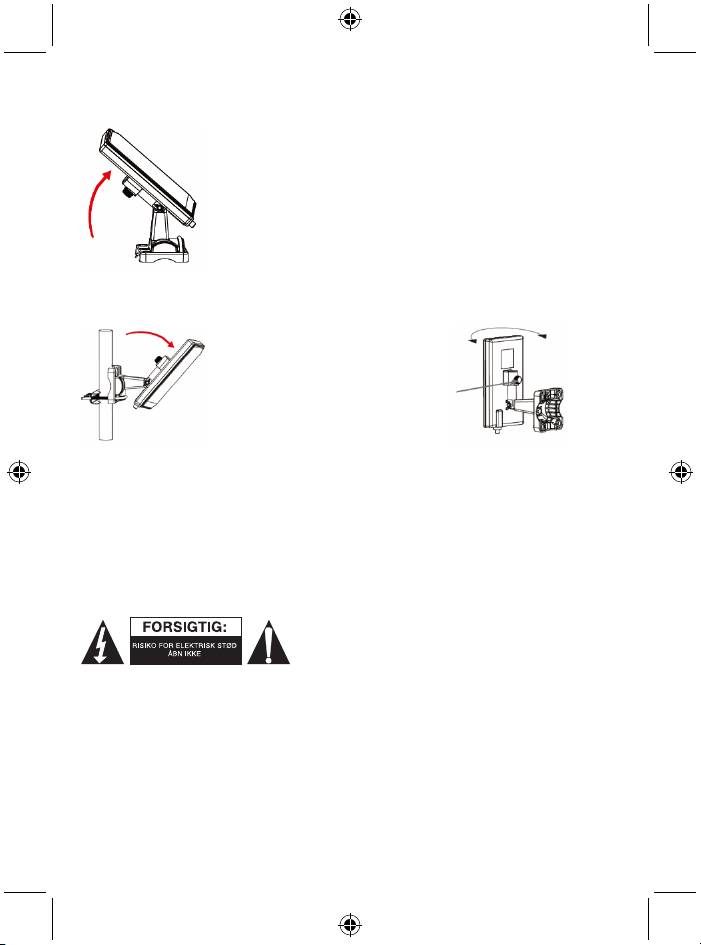 FORSIGTIG:
RISIKO FOR ELEKTRISK STØD
ÅBN IKKE