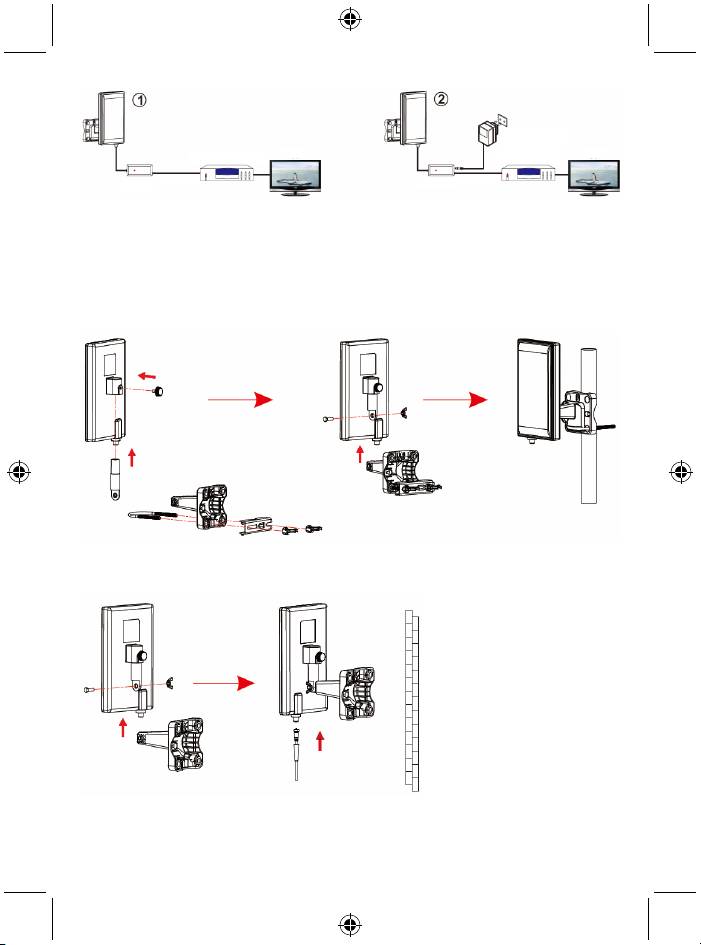 ①

②