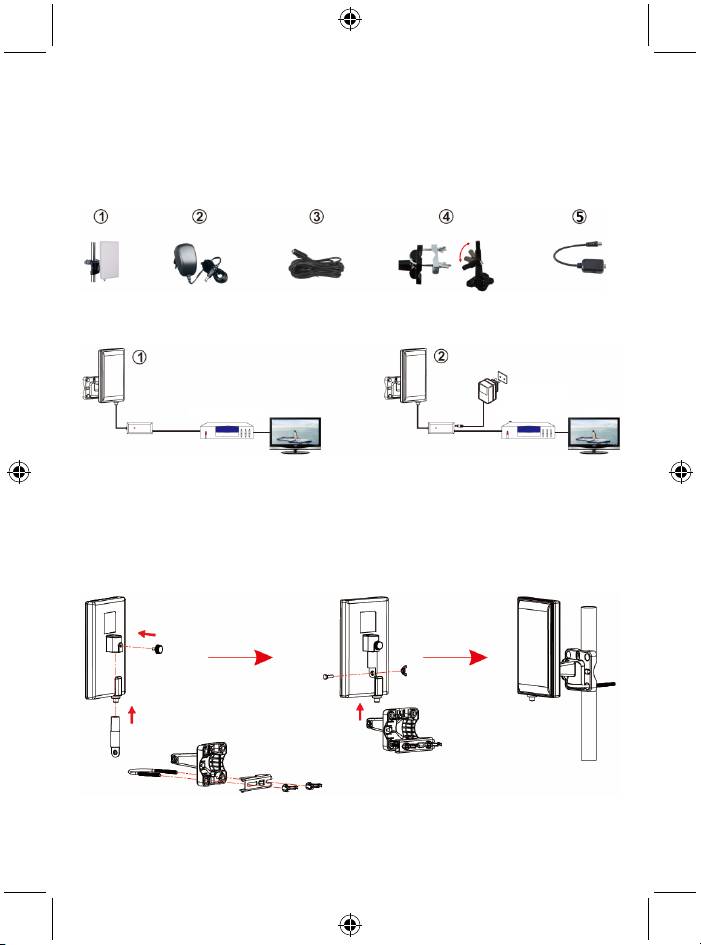 ①
②
③
④
⑤

①

②