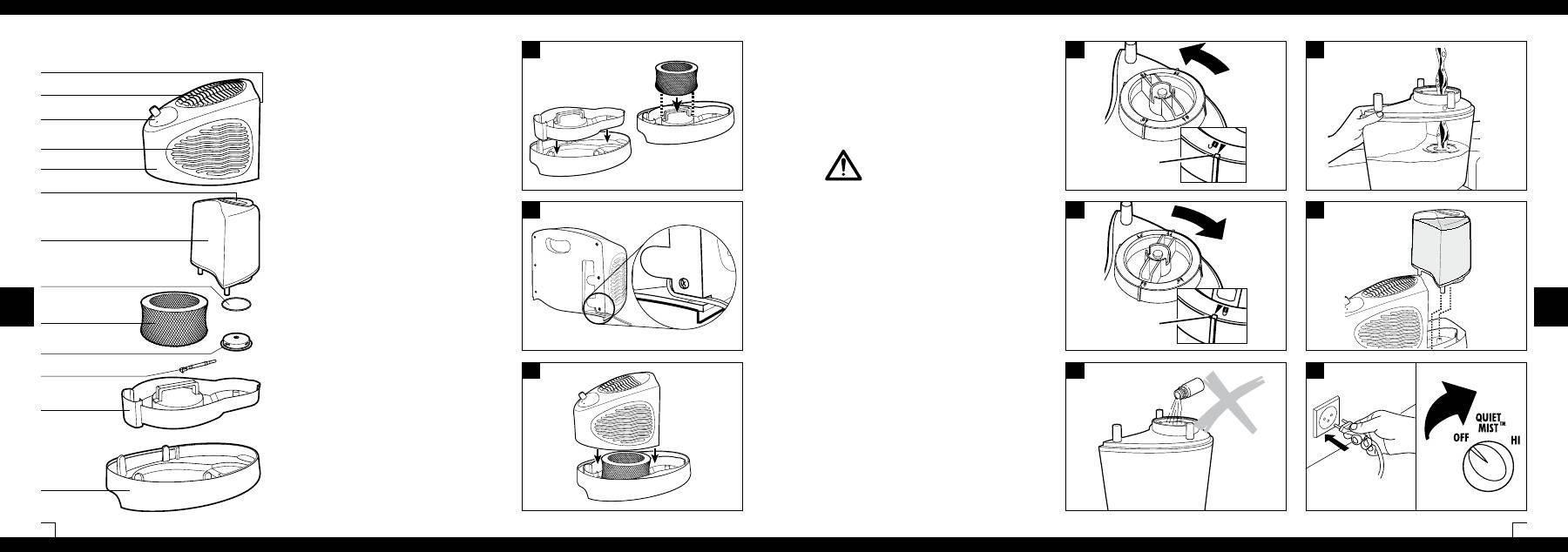 QUIET MIST™
OFF
HI