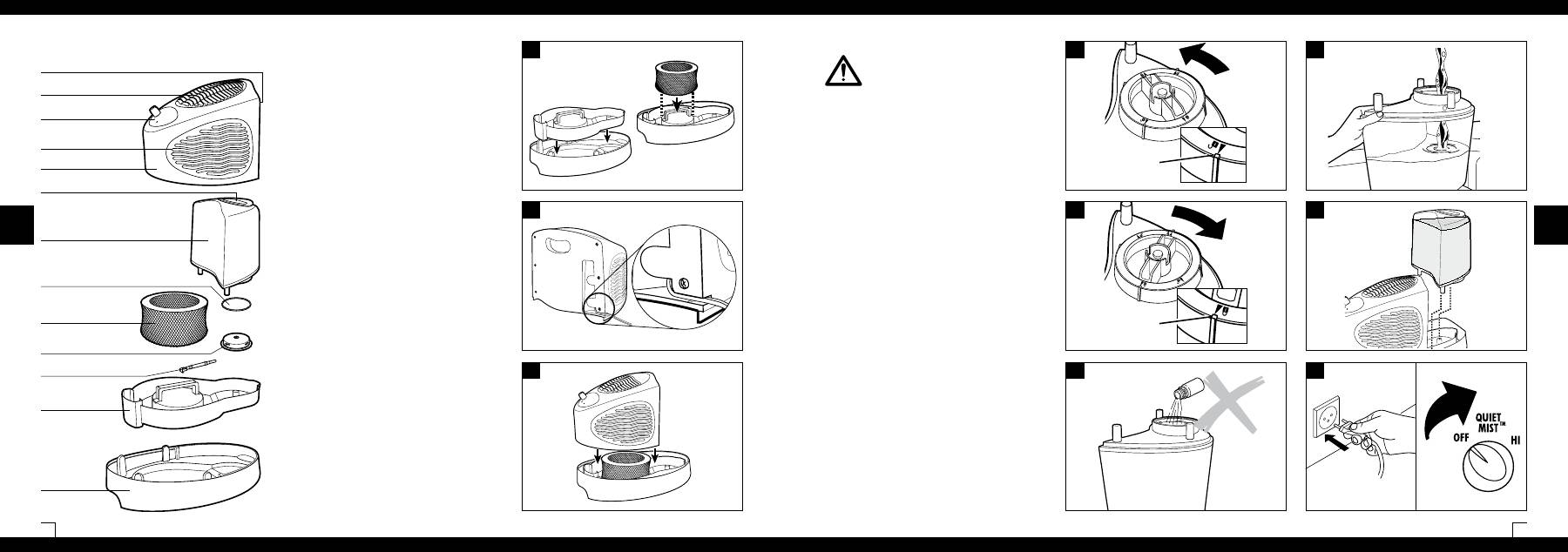 QUIET MIST™
OFF
HI