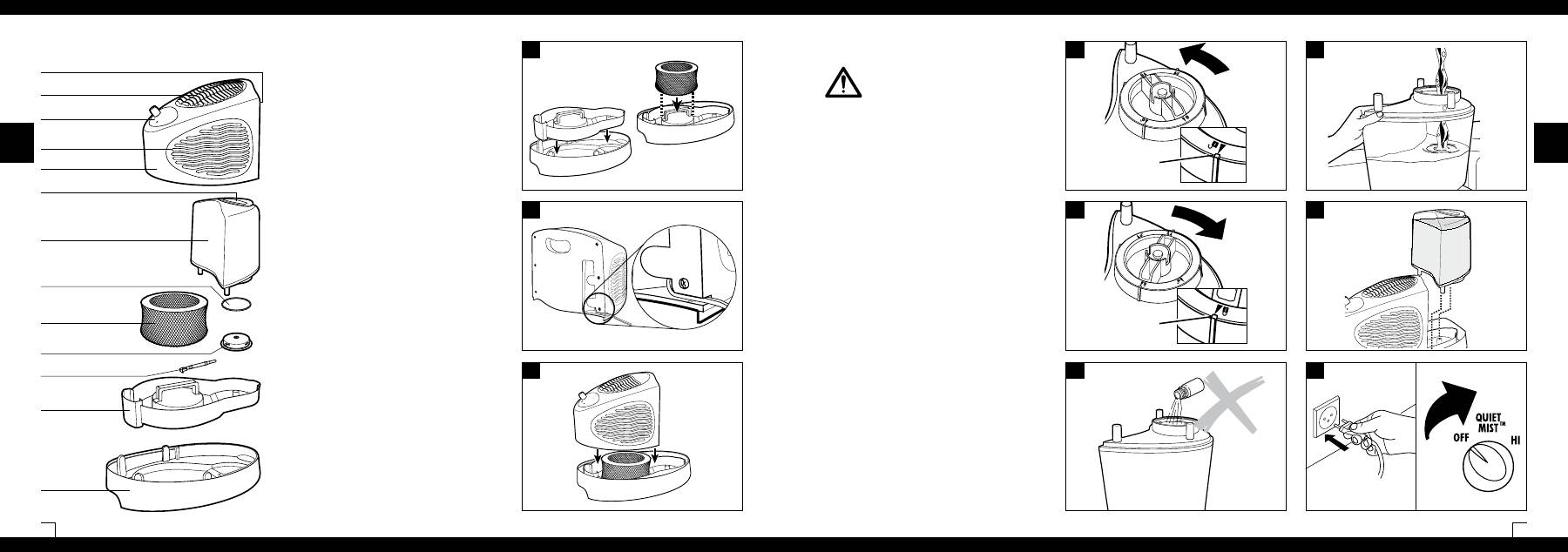 QUIET MIST™
OFF
HI