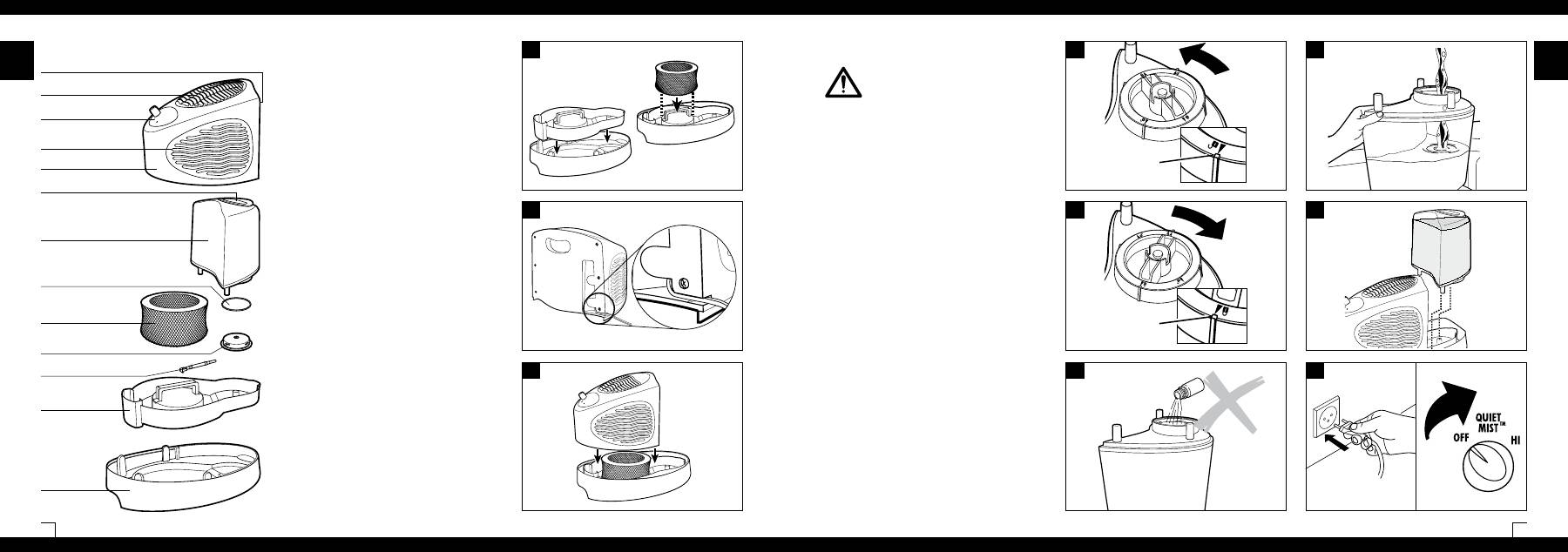 QUIET MIST™
OFF
HI