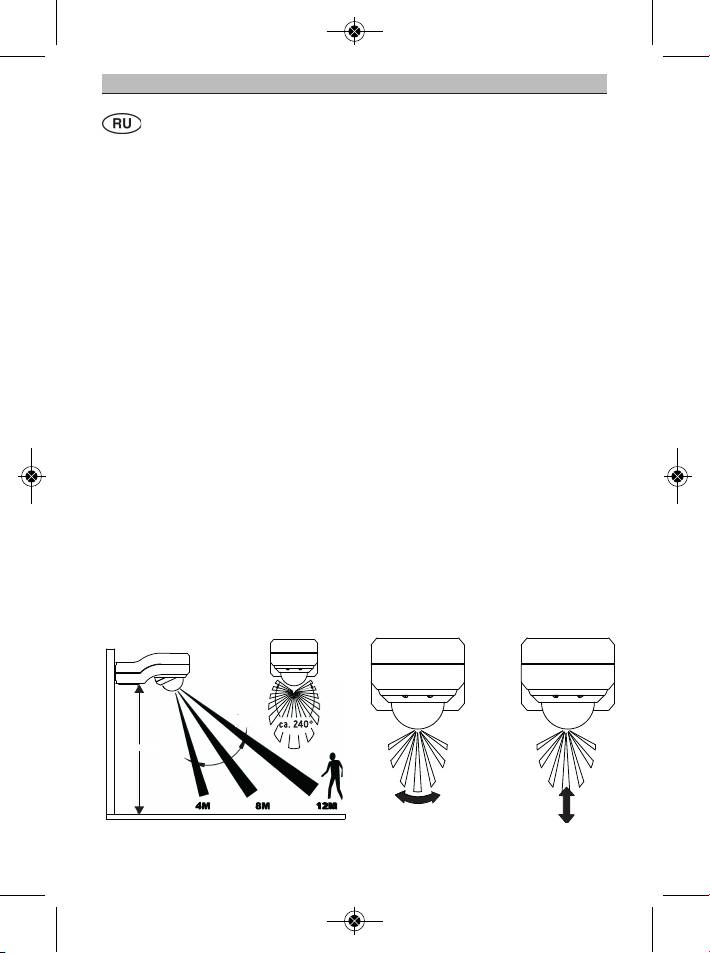 RU

ca. 240°

4M 8M 12M