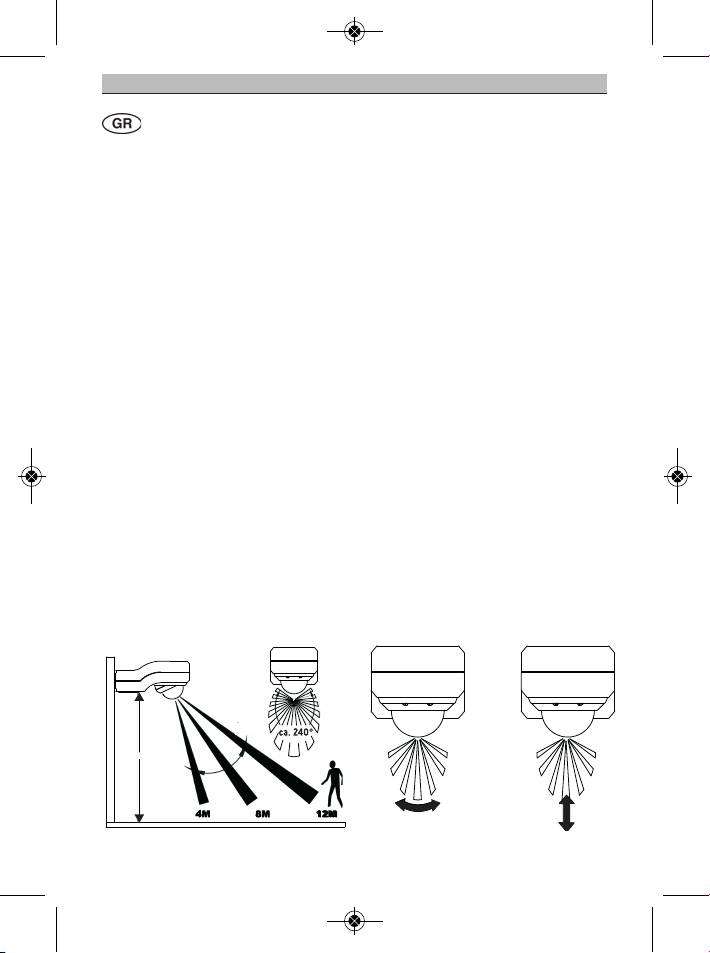 GR

ca. 240°

4M 8M 12M