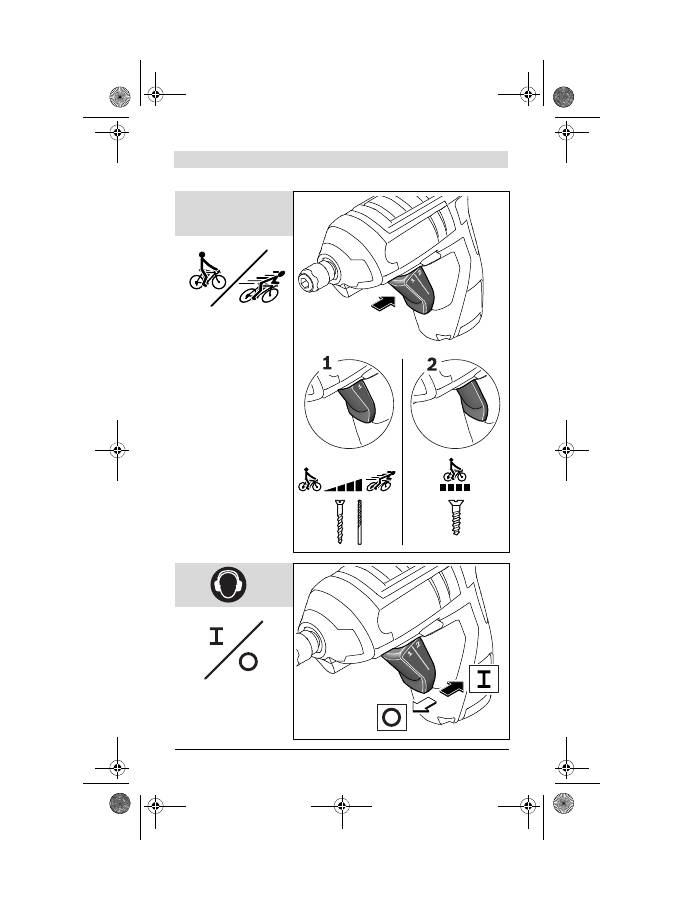 1

2

I

O

I

O