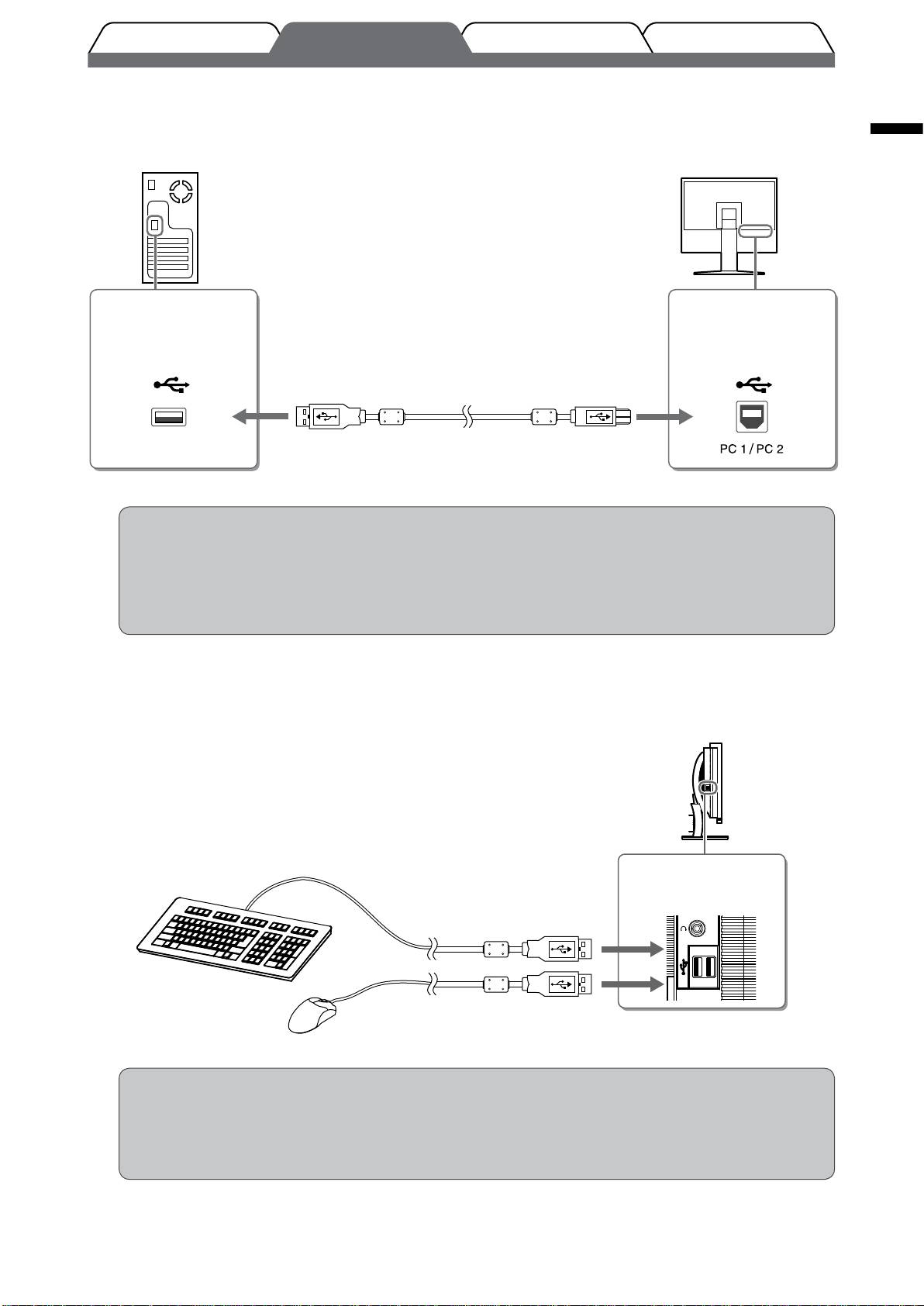 PC 1 / PC 2