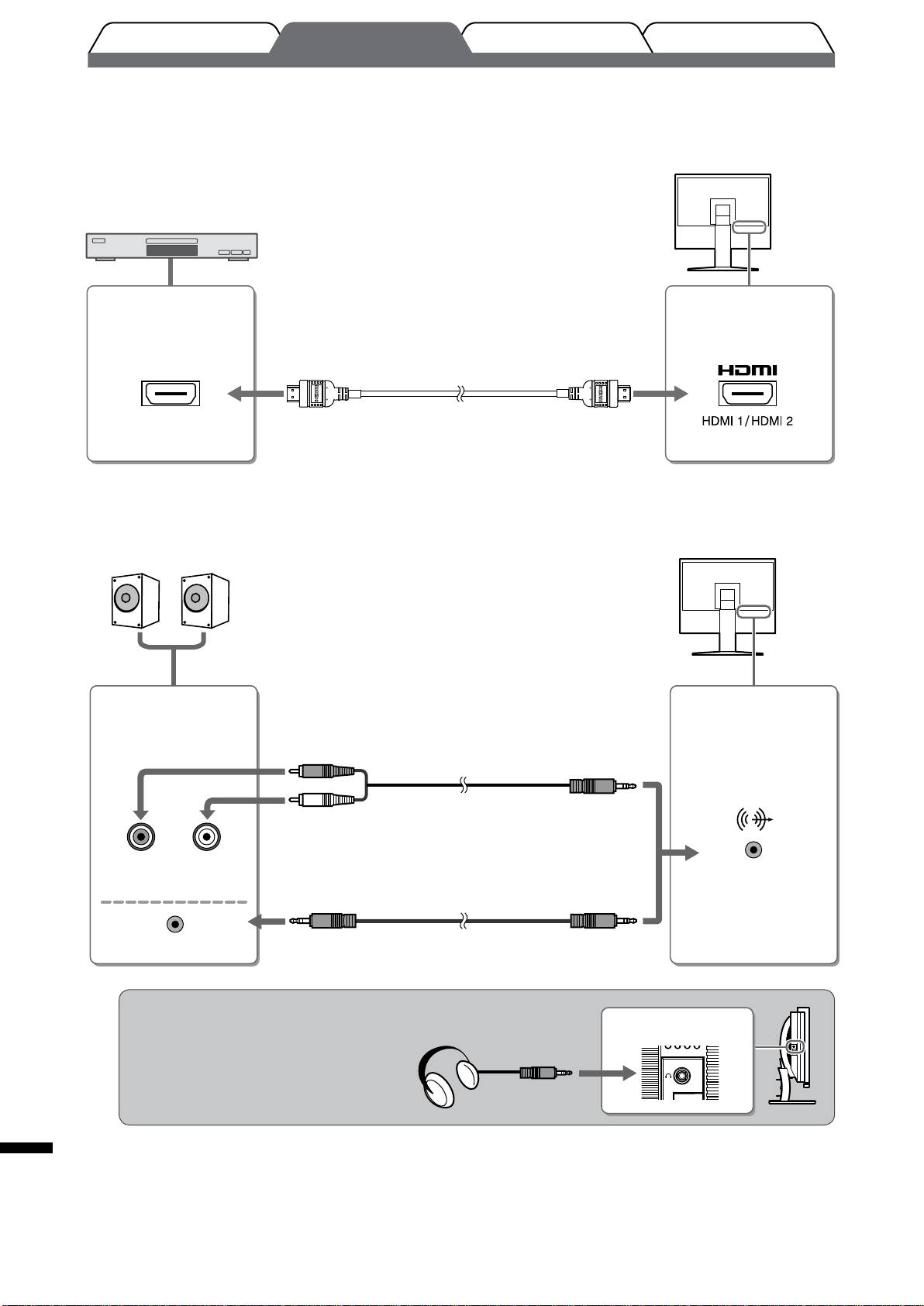 HDMI

HDMI 1 / HDMI 2