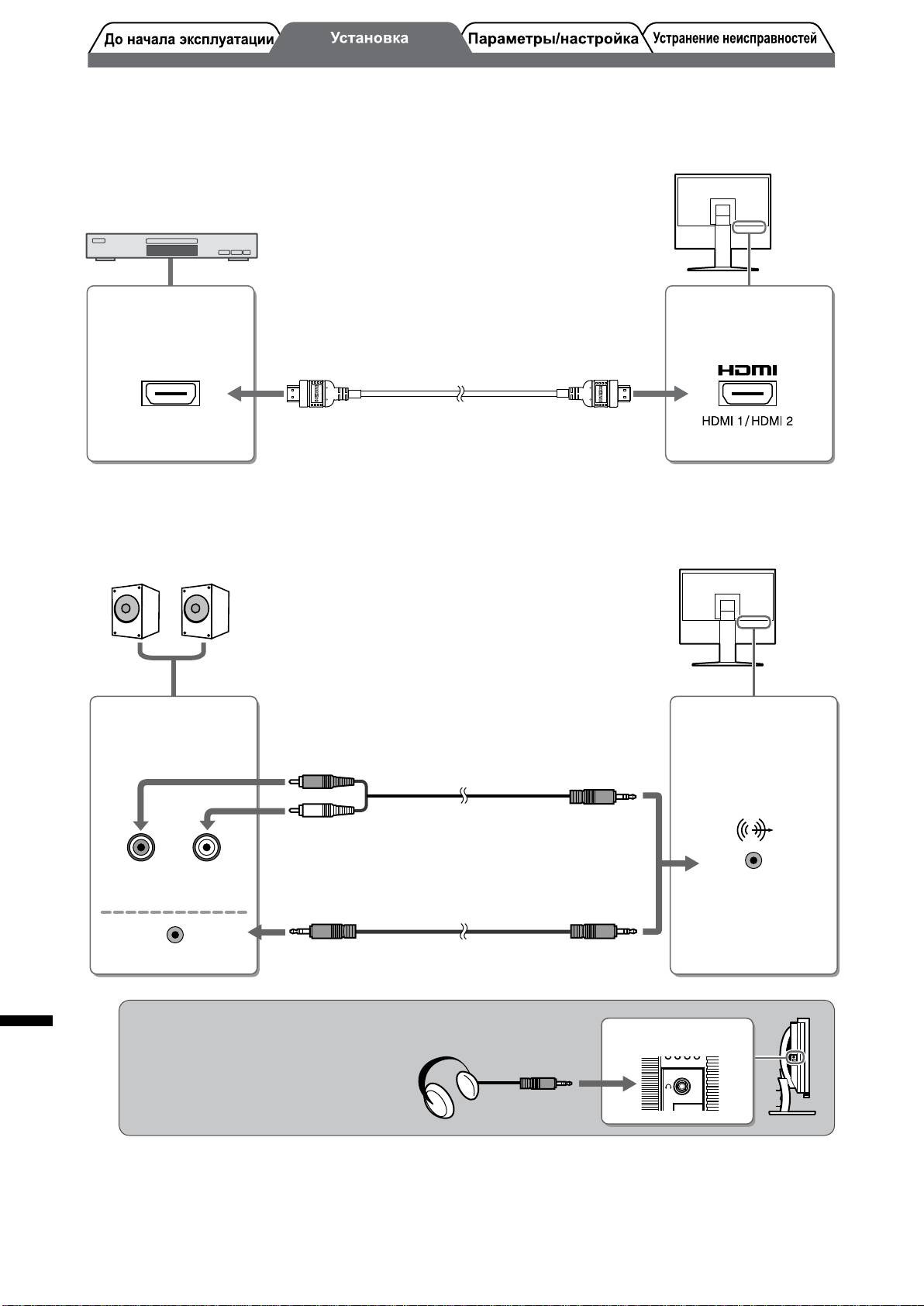 До начала эксплуатации Установка Параметры/настройка Устранение неисправностей

HDMI

HDMI 1 / HDMI 2