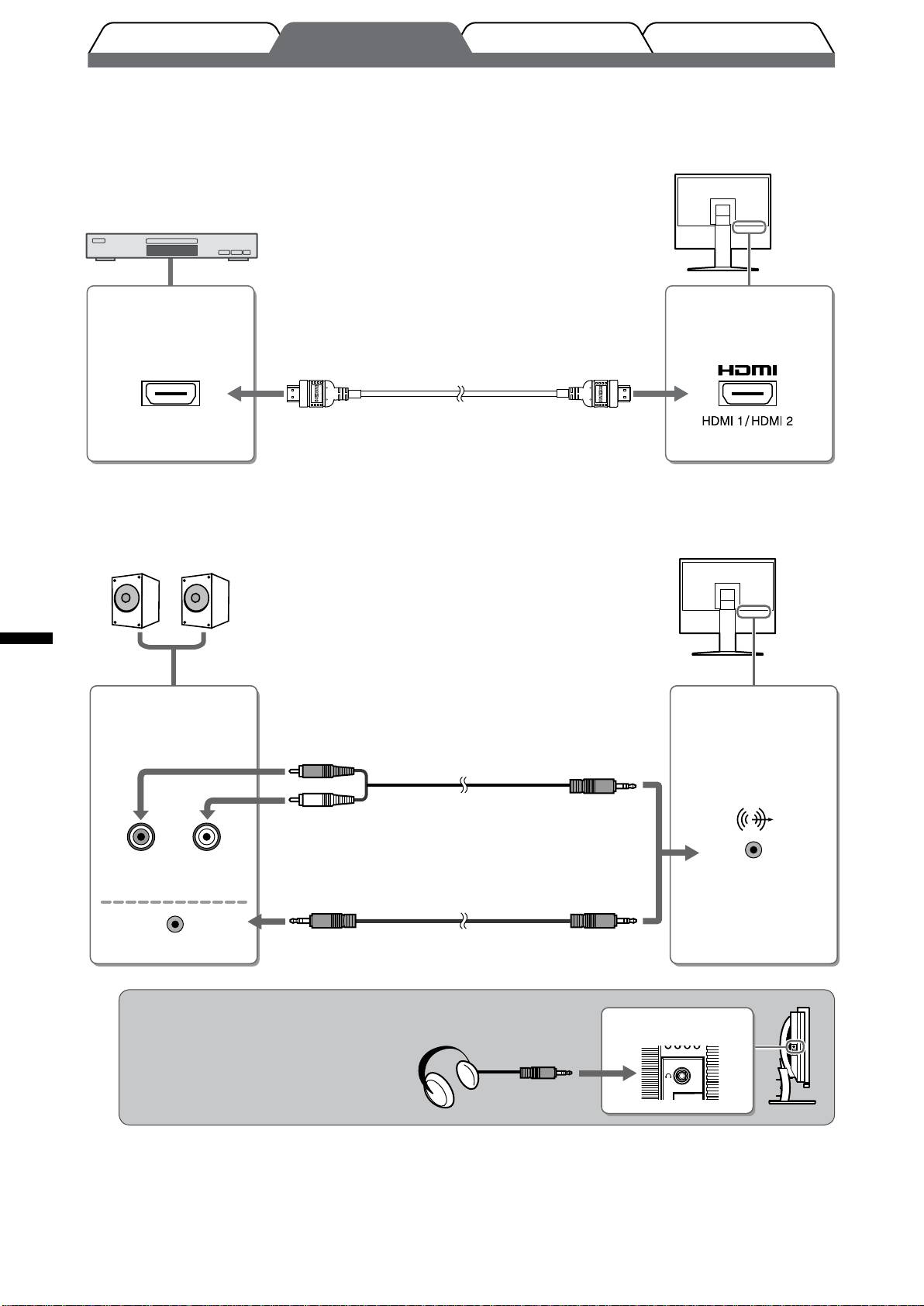 HDMI

HDMI 1 / HDMI 2