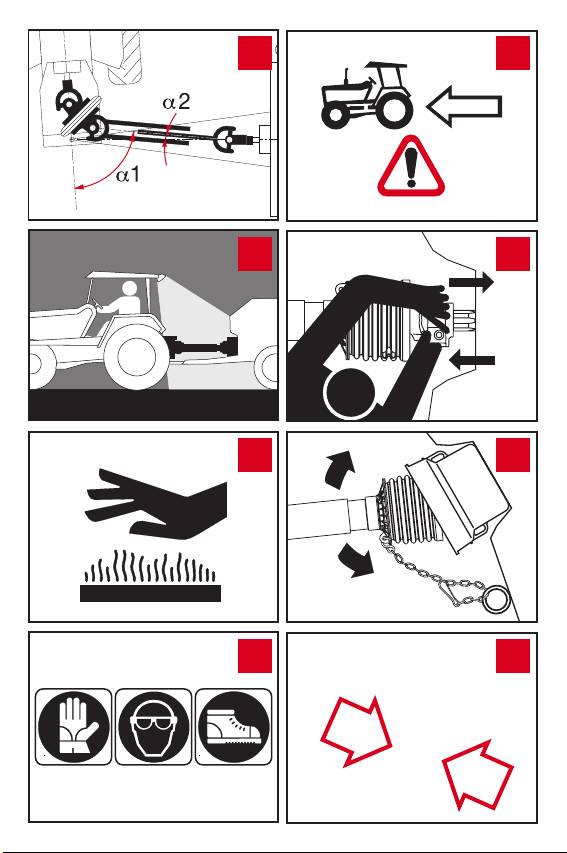 $\alpha 2$

$\alpha 1$