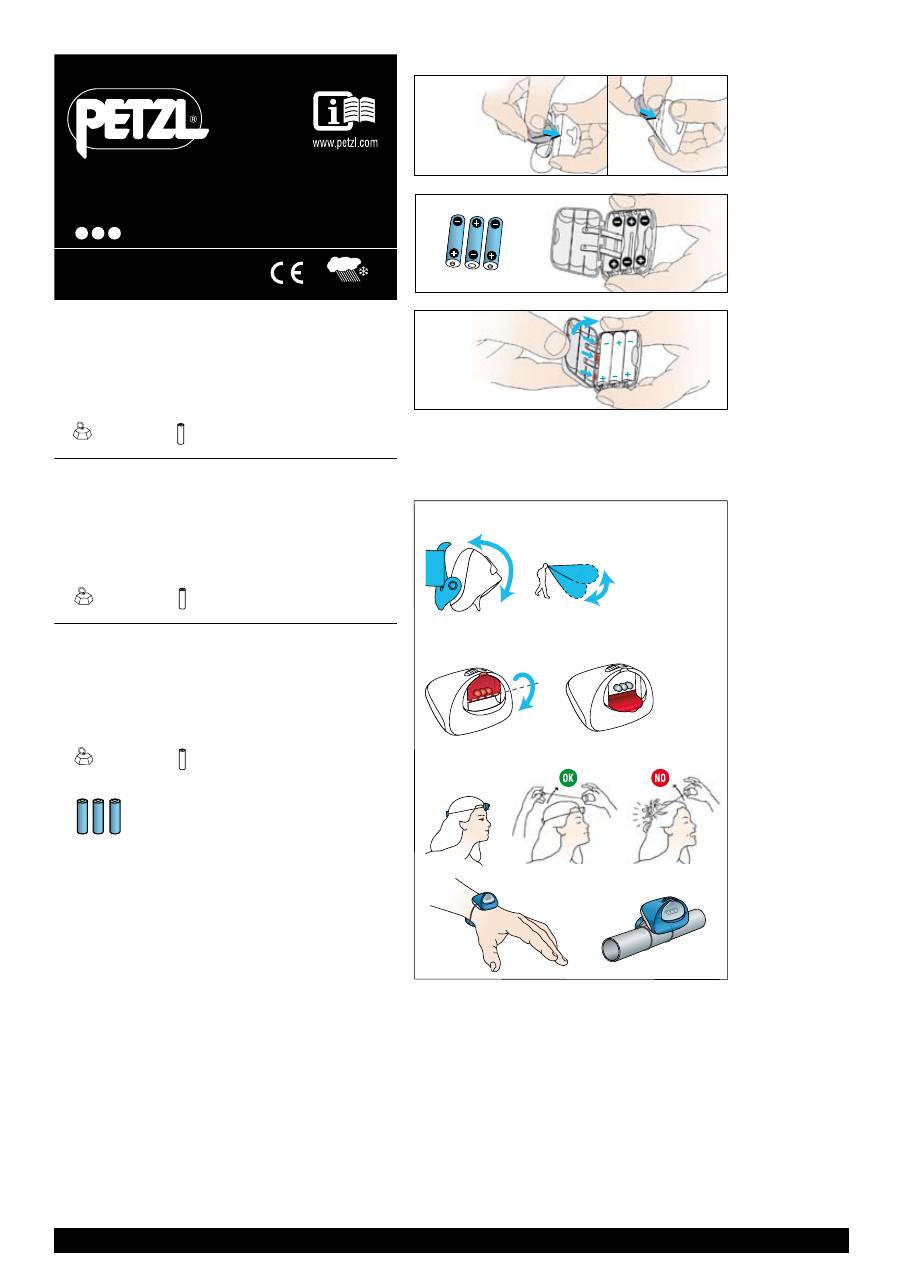 PETZL®

www.petzl.com

CE

OK

NO