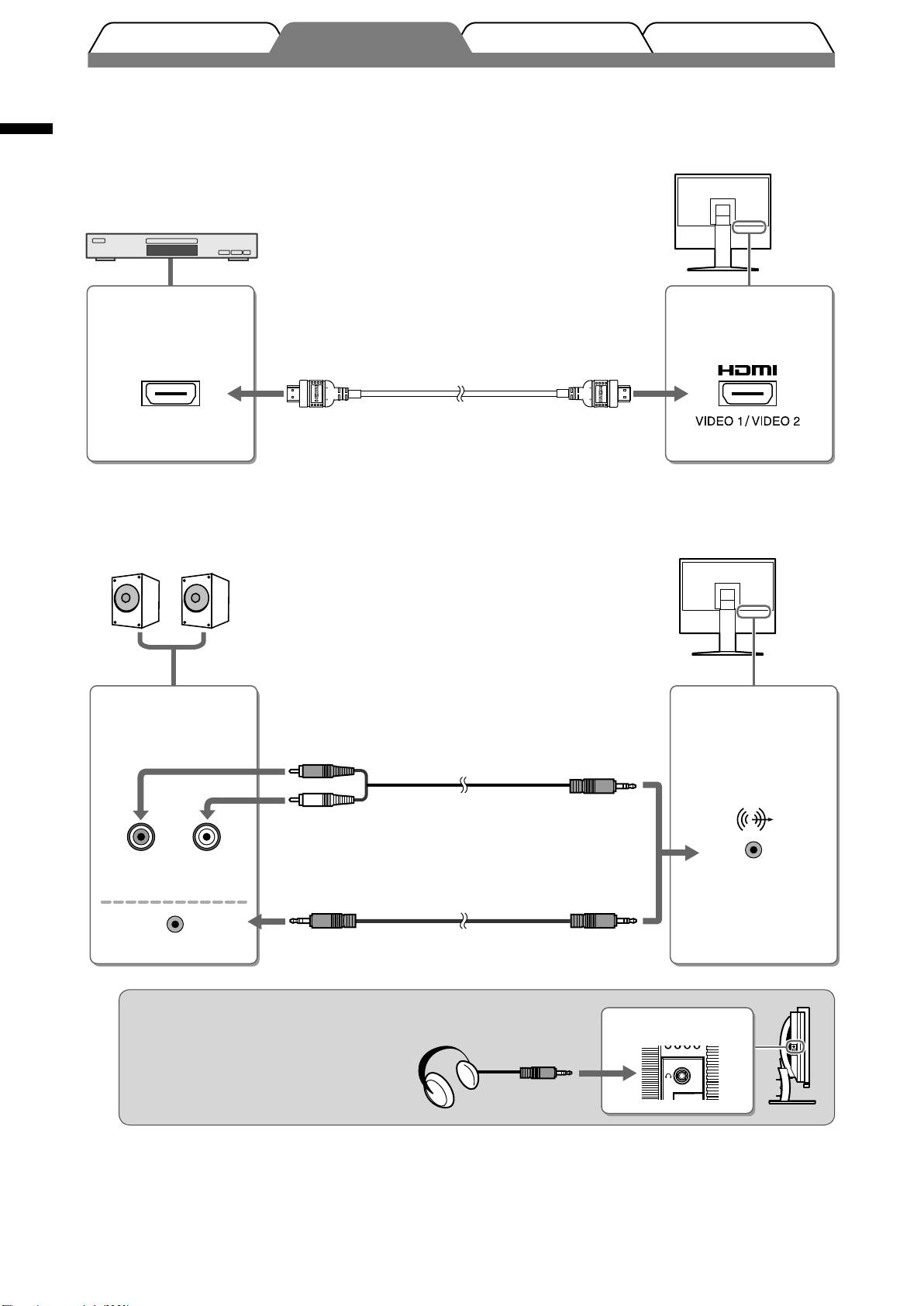 HDMI
VIDEO 1 / VIDEO 2