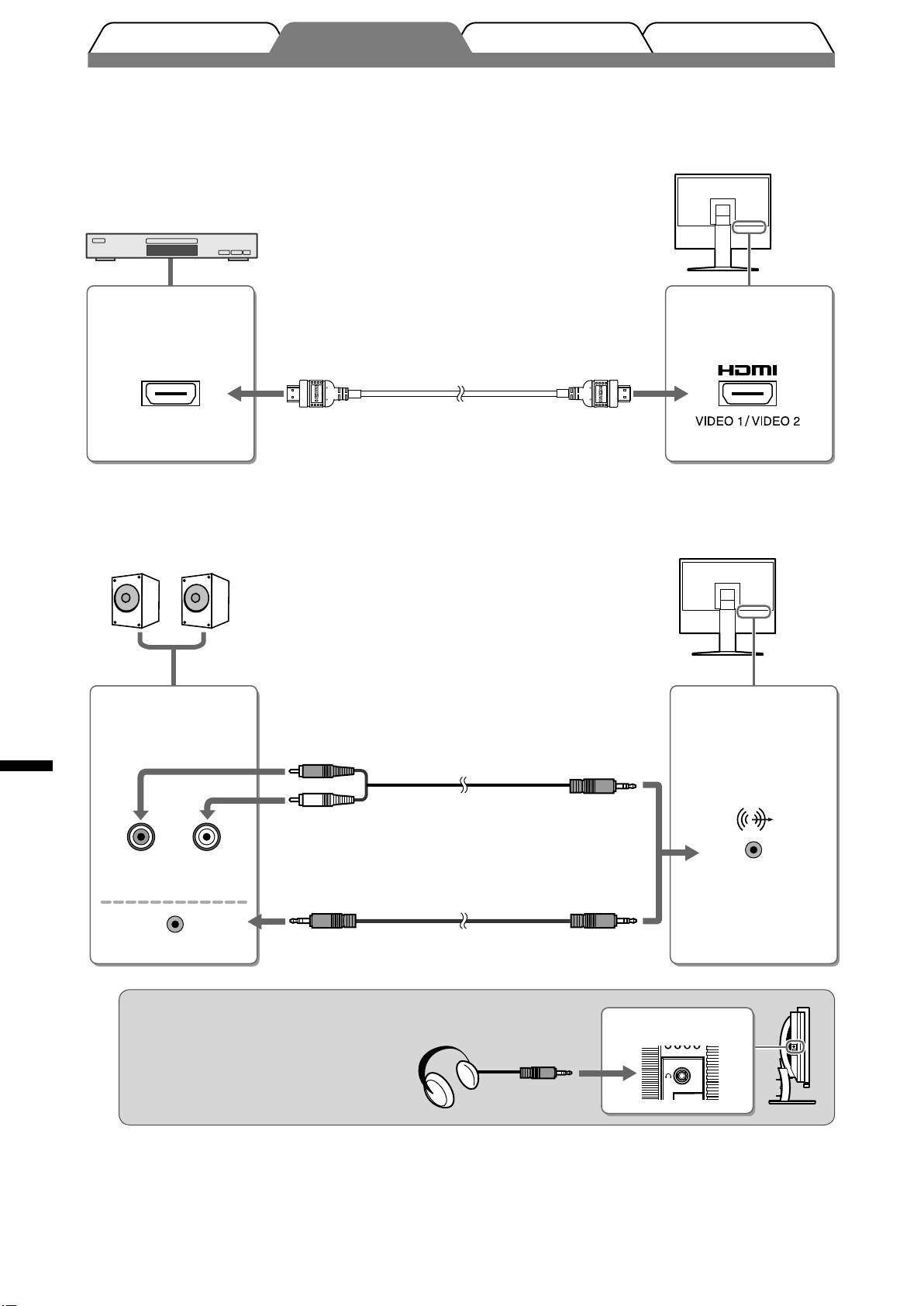 HDMI

VIDEO 1 / VIDEO 2