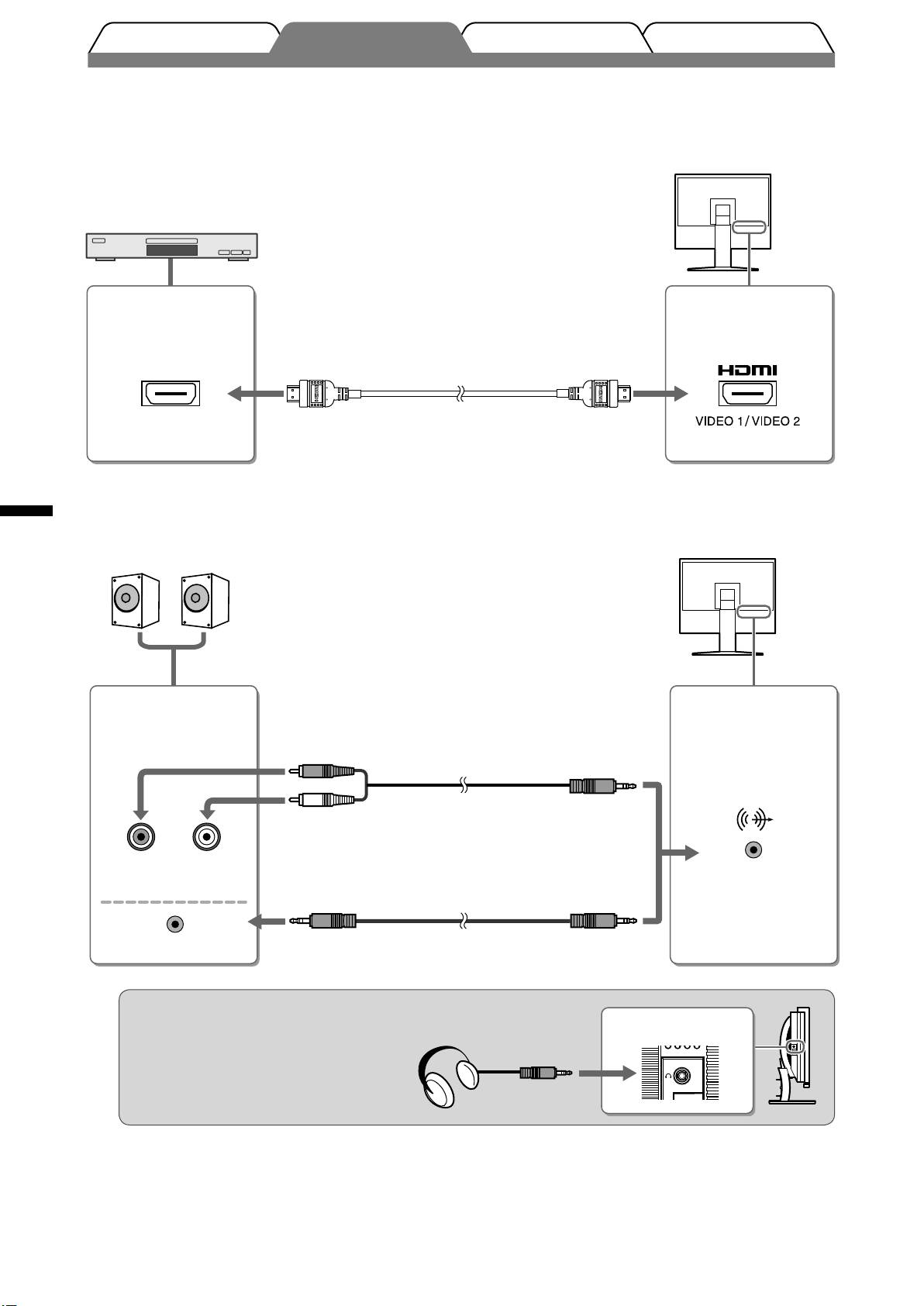 HDMI

VIDEO 1 / VIDEO 2