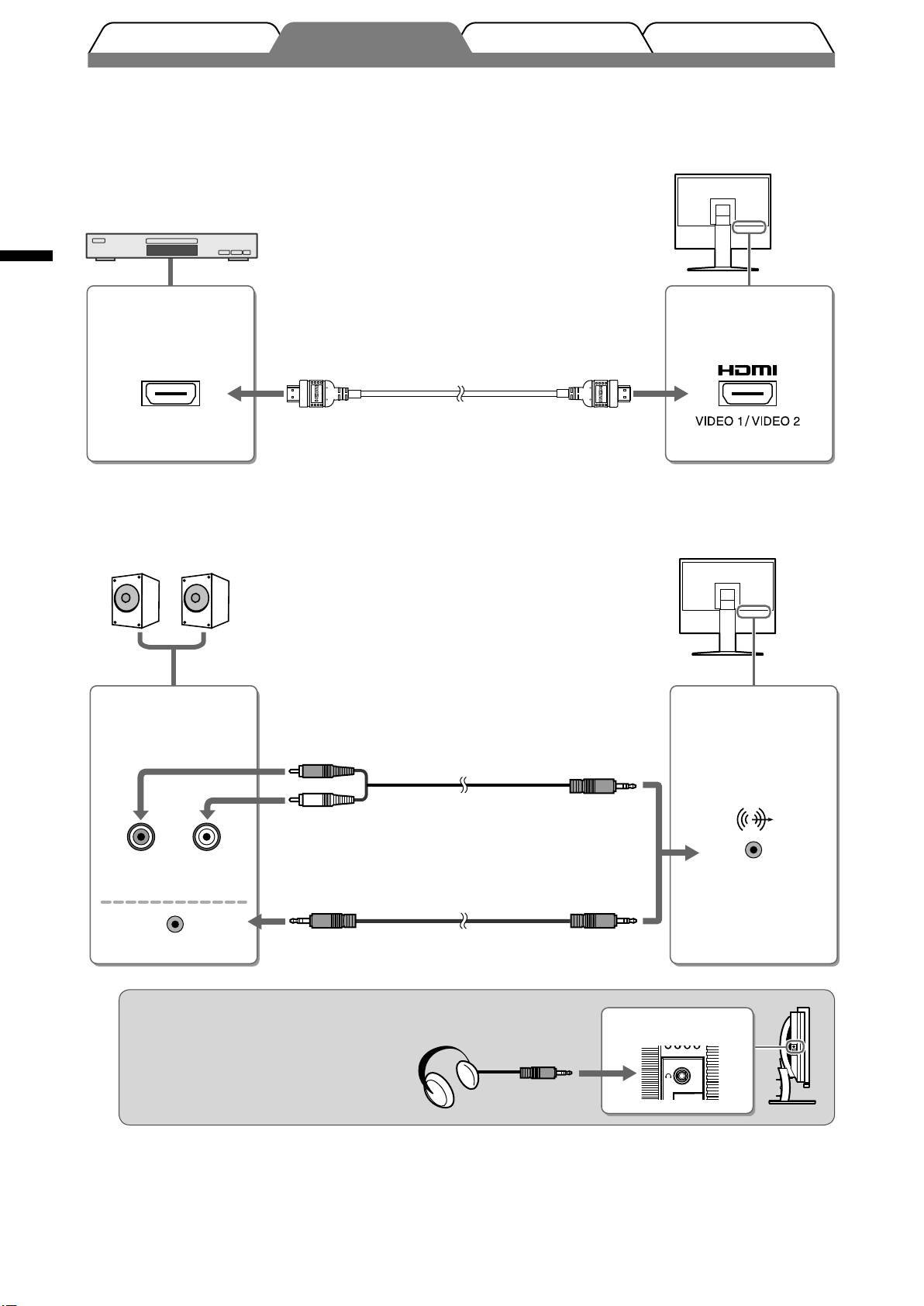 HDMI

VIDEO 1 / VIDEO 2