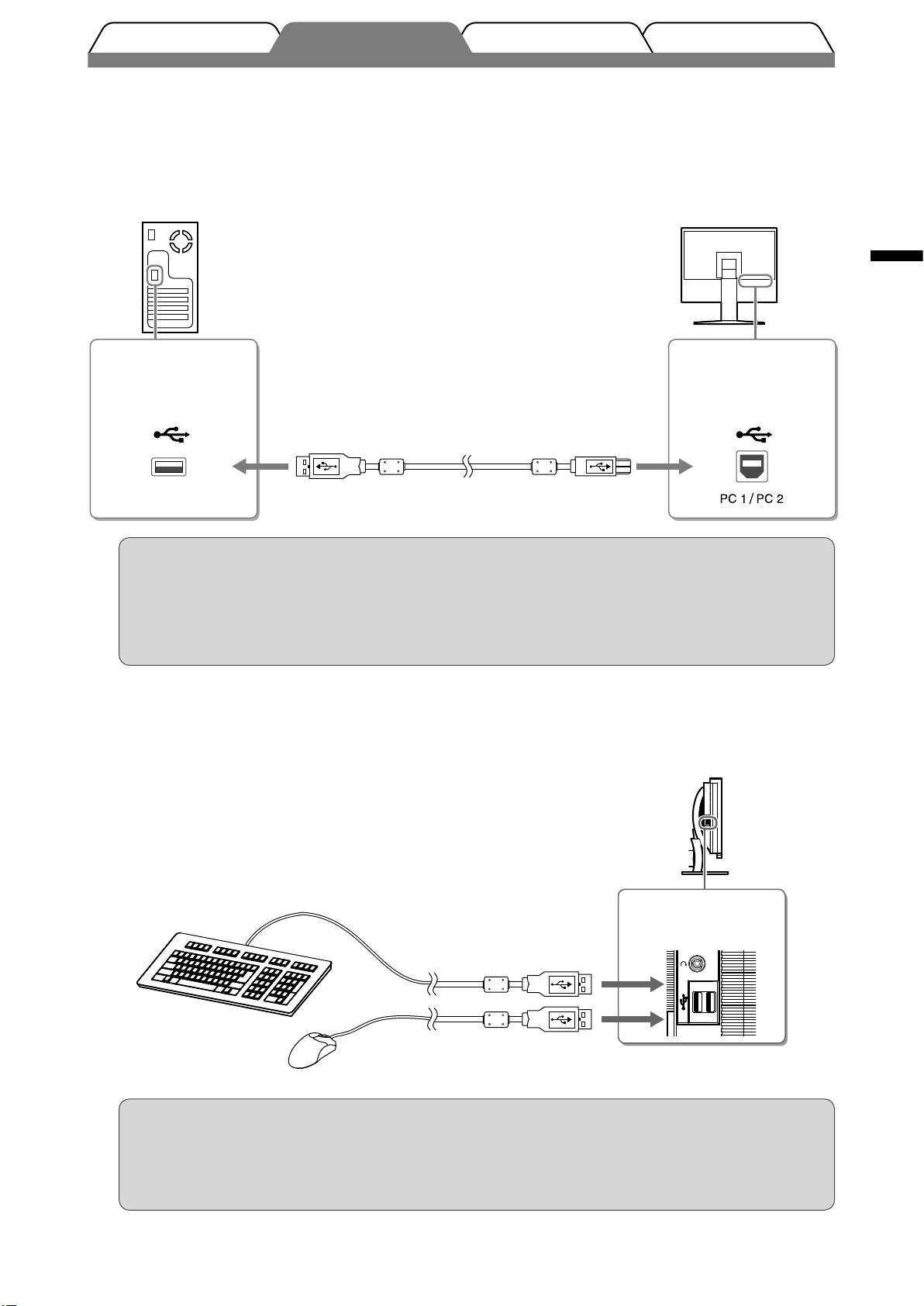 PC 1 / PC 2