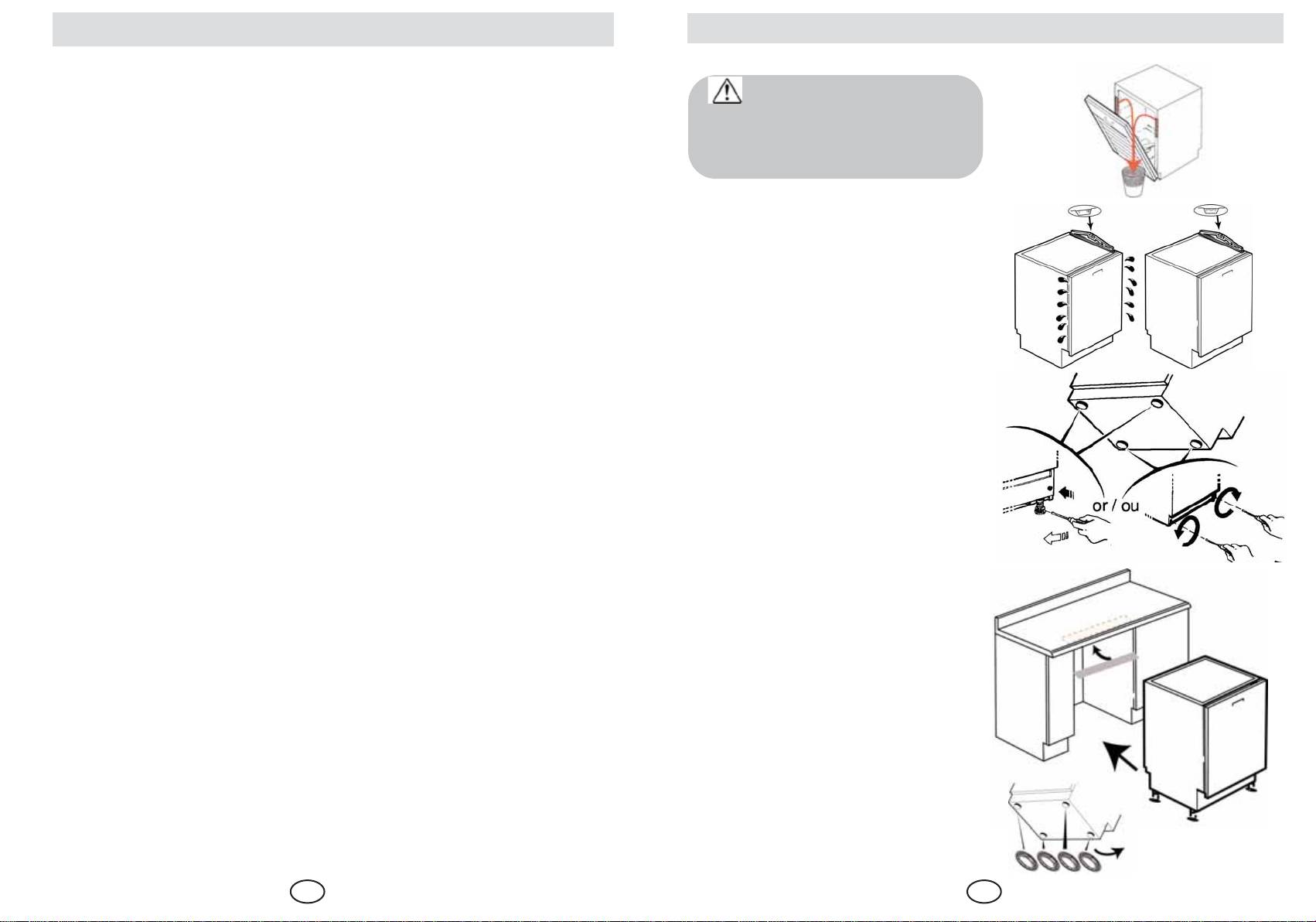 or / ou