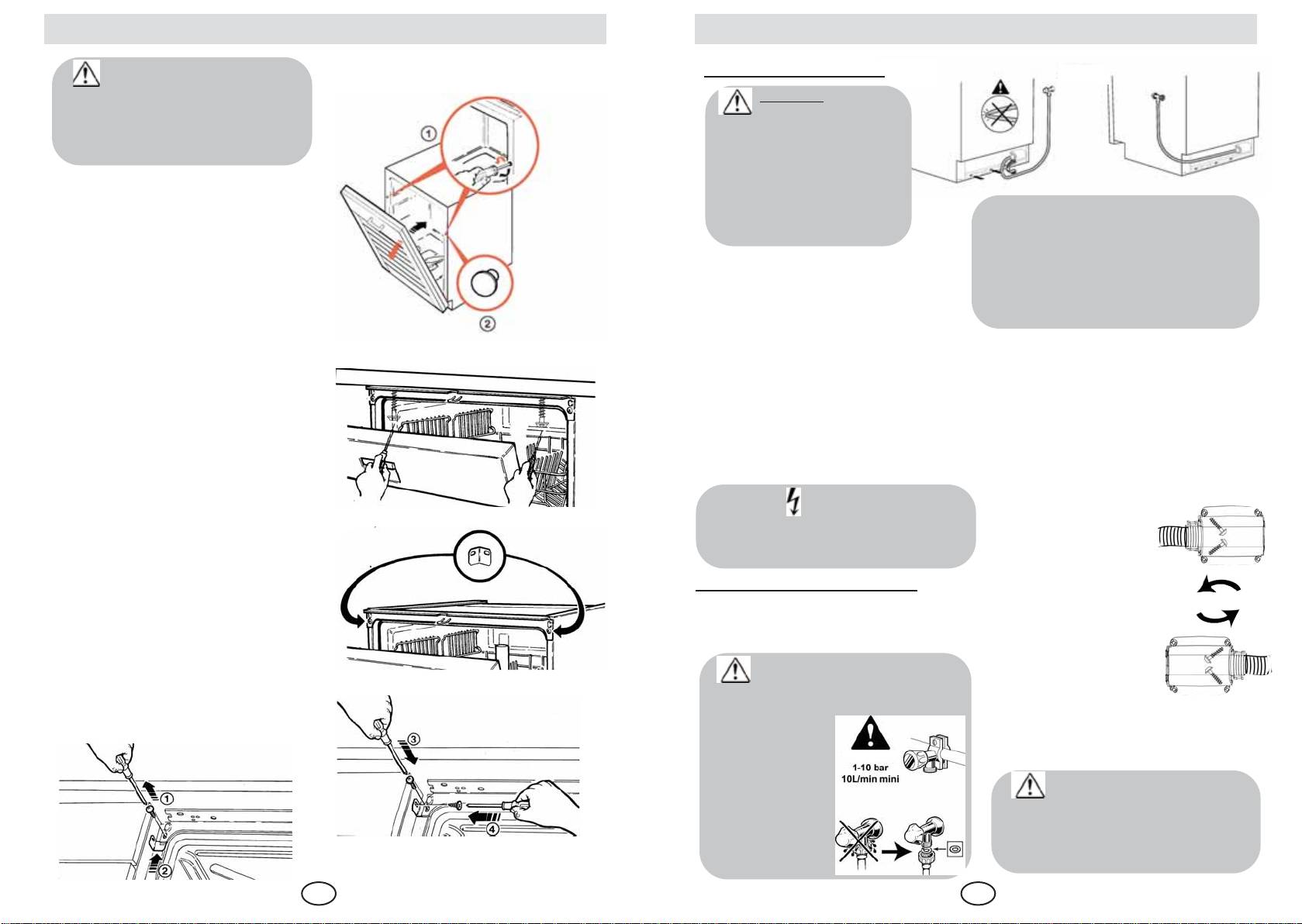 1

2

3

4

1

2

1-10 bar
10L/min mini