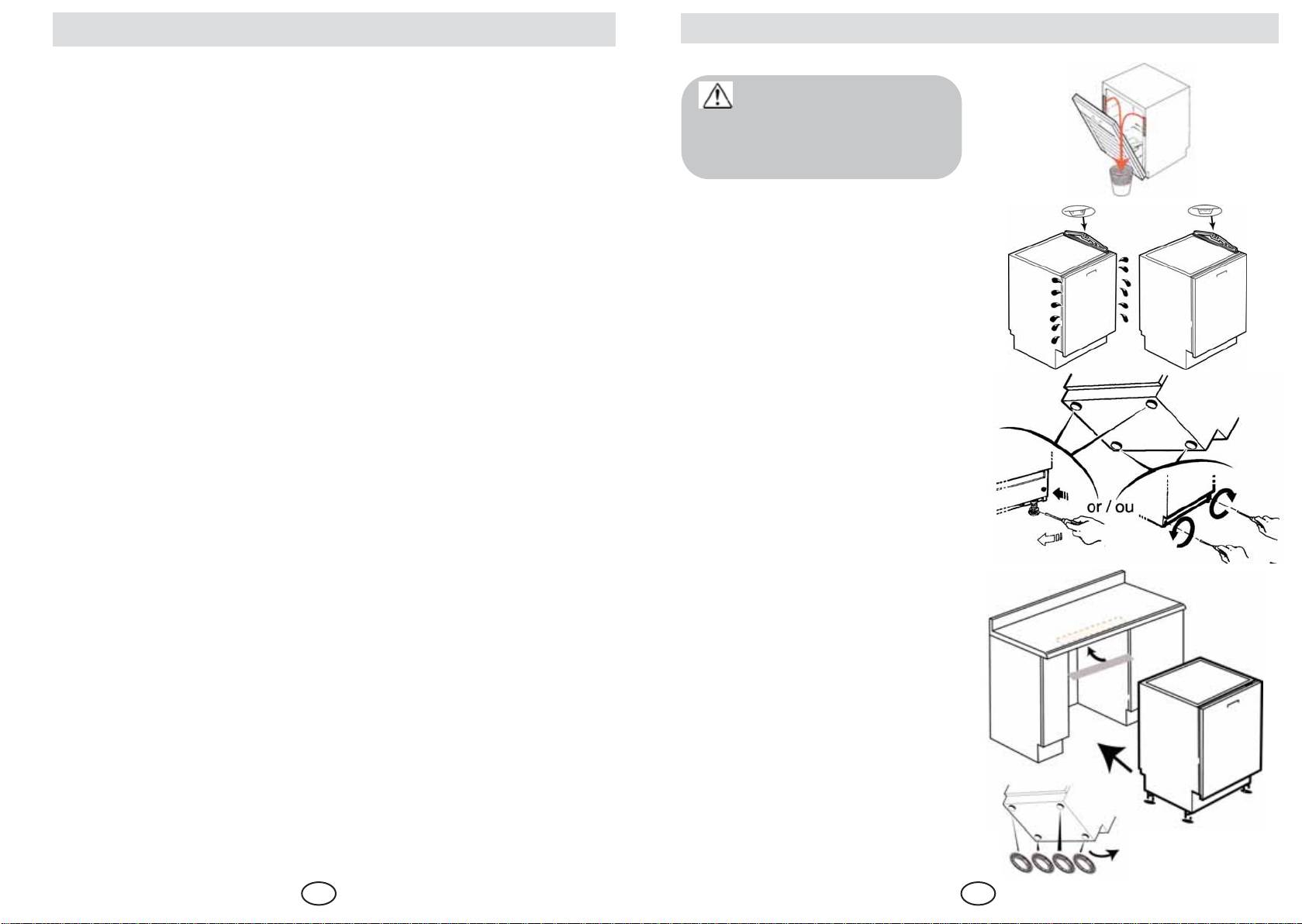 or / ou