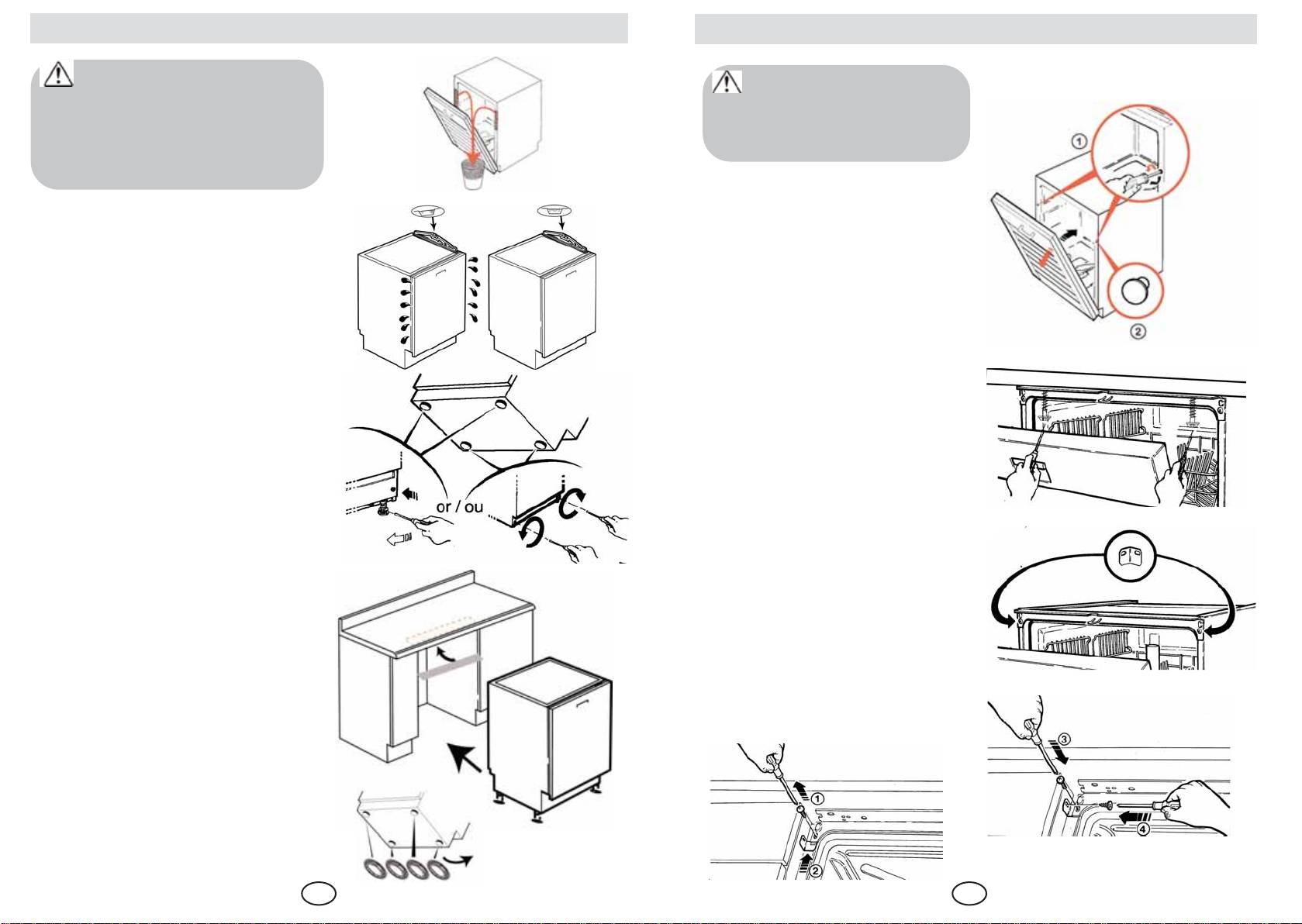 or / ou

1

2

1

2

3

4