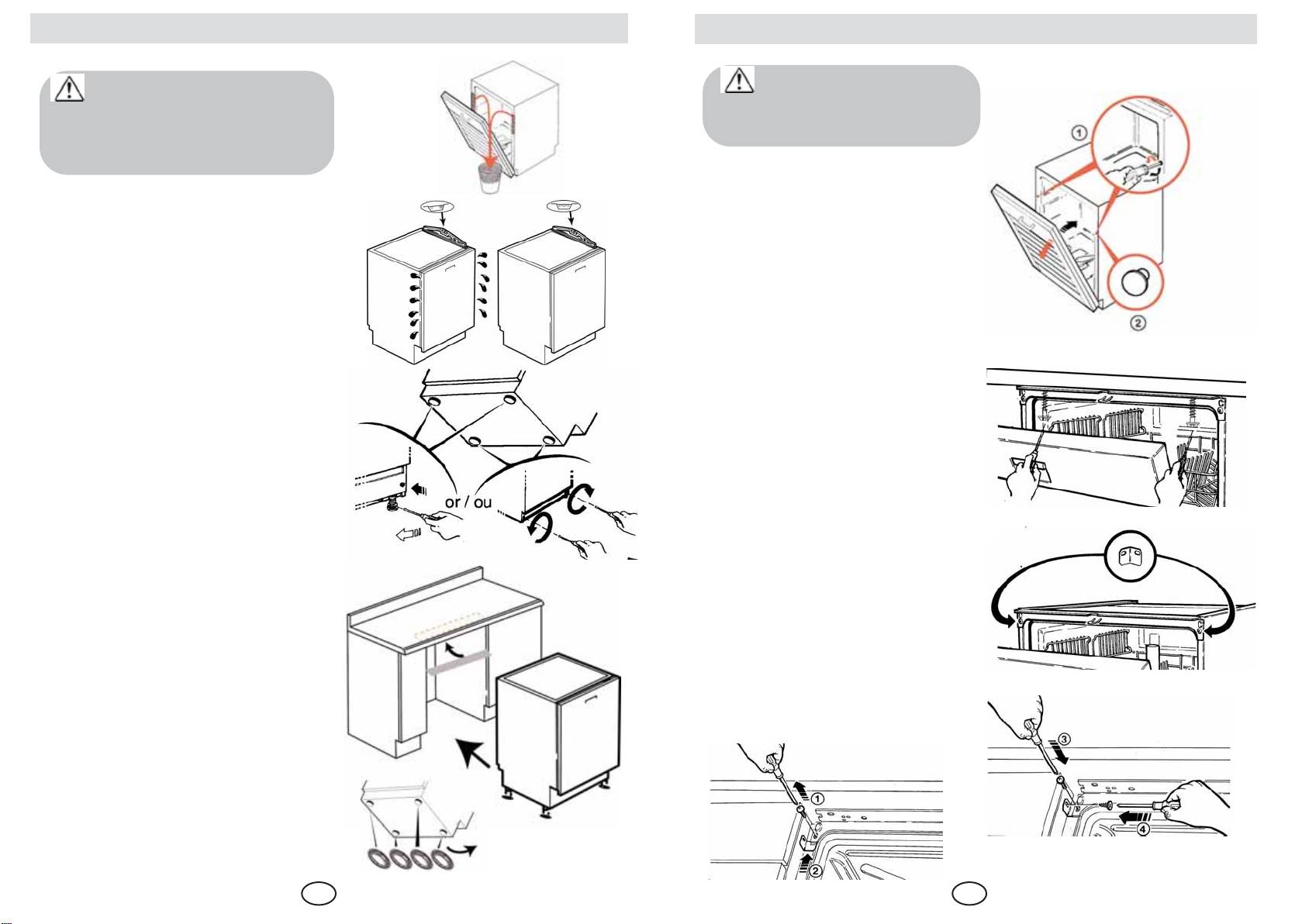 or / ou

①

②

①

②

③

④