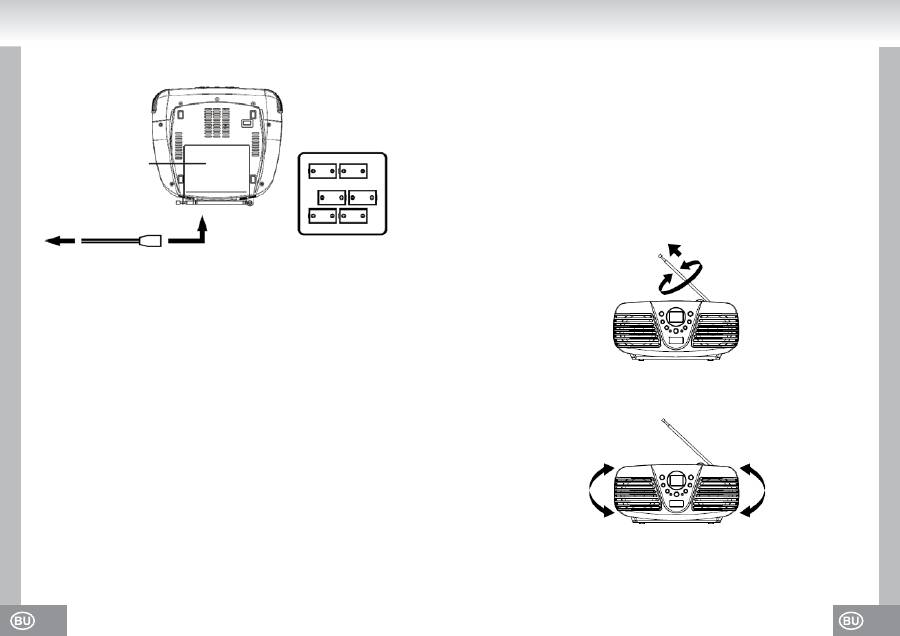 BU

BU