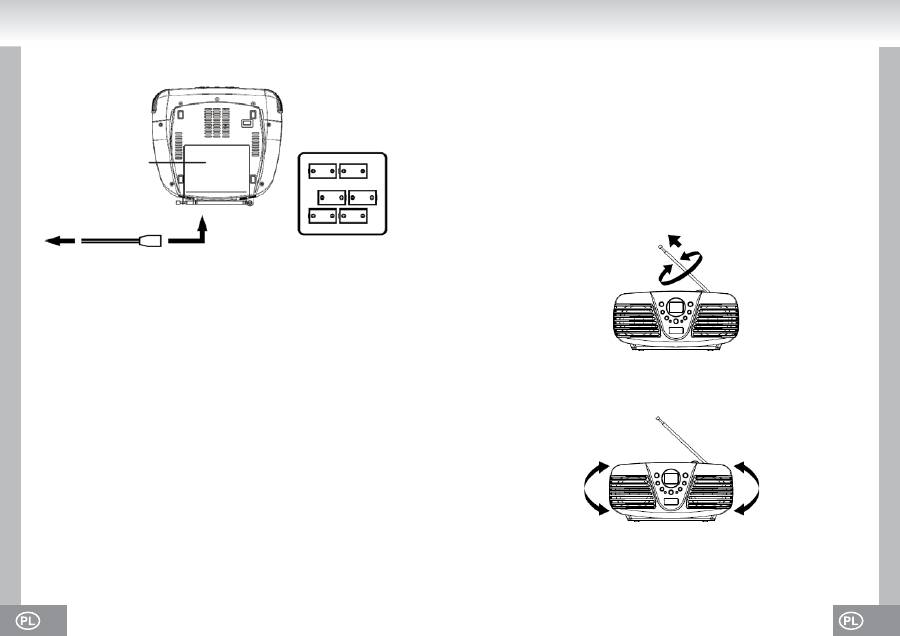 PL

PL