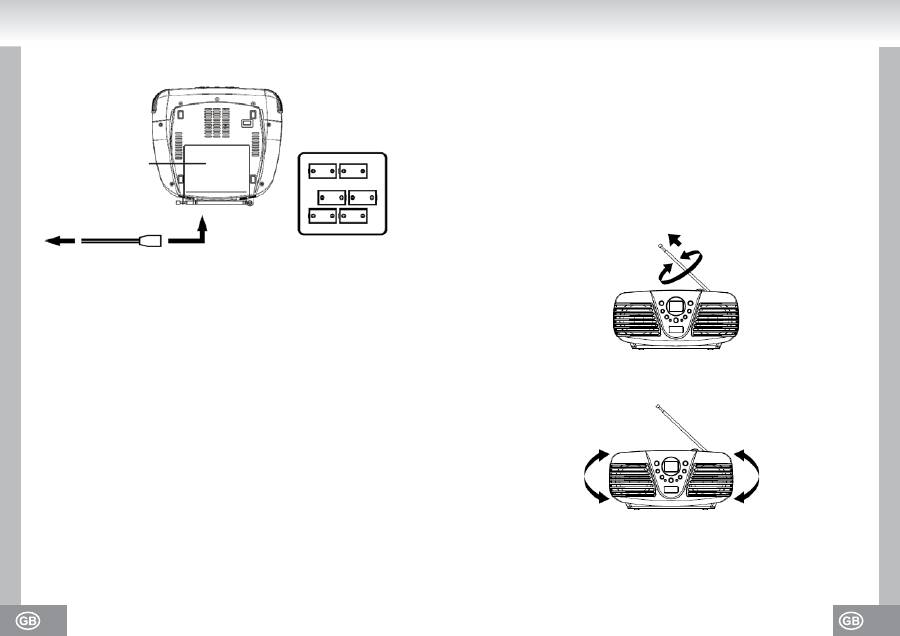 GB

GB