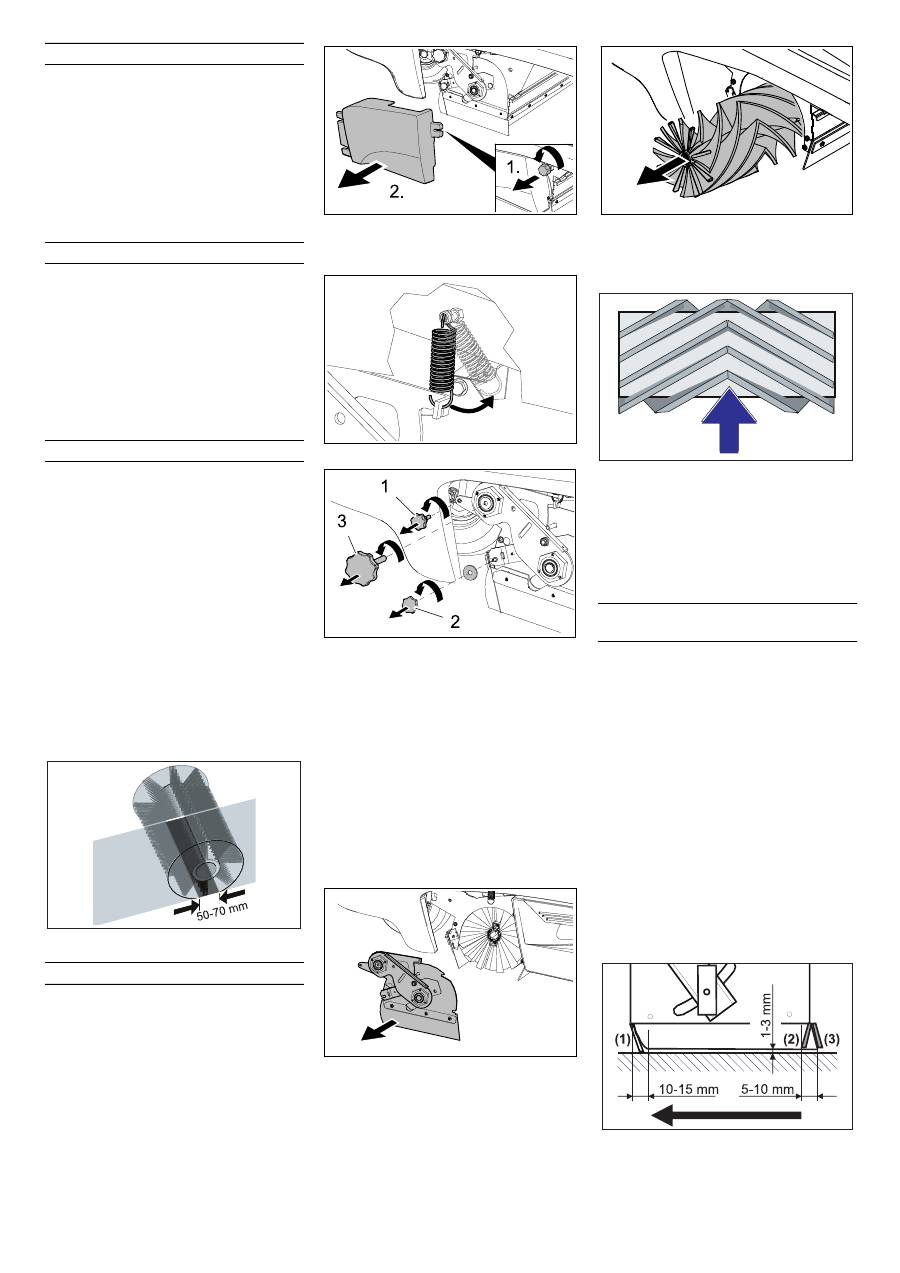 1.

2.

1

3

2

50-70 mm

1-3 mm

(1)

(2)

(3)

10-15 mm

5-10 mm